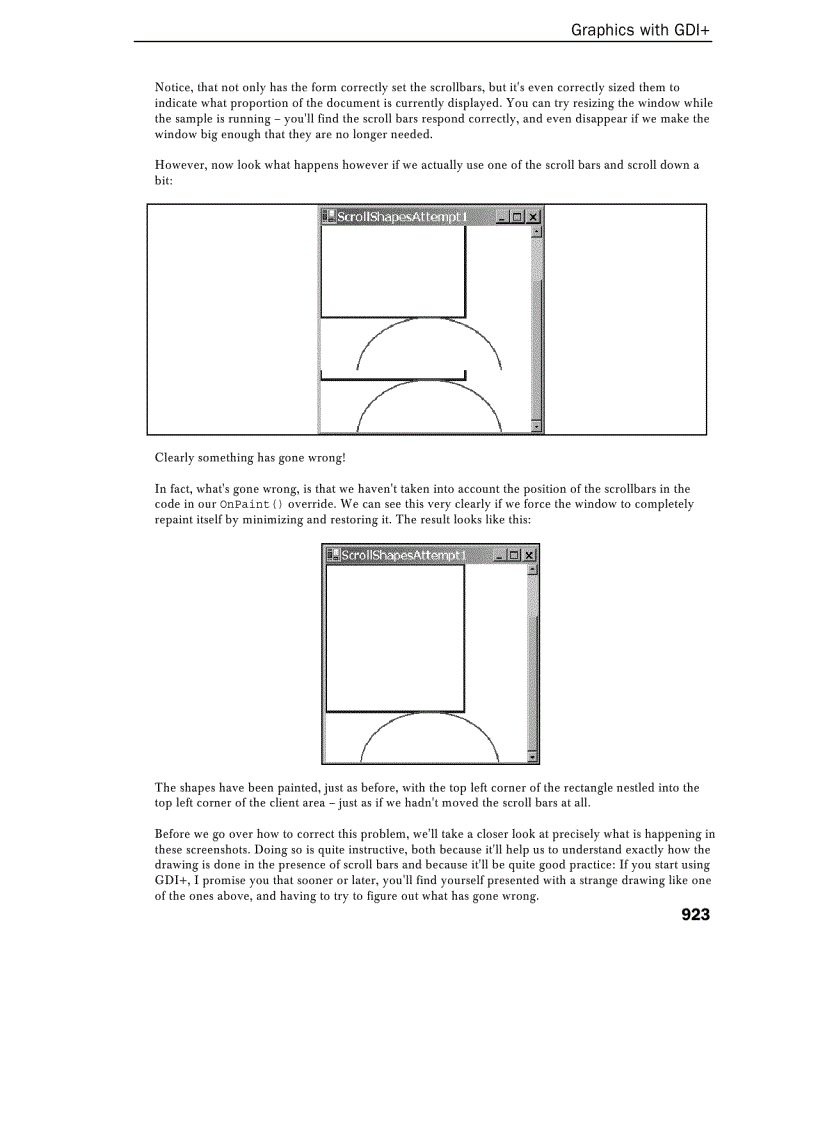 Graphics with GDI+

Notice, that not only has the form correctly set the scrollbars, but it's even correctly sized them to indicate what proportion of the document is currently displayed. You can try resizing the window while the sample is running – you'll find the scroll bars respond correctly, and even disappear if we make the window big enough that they are no longer needed.

However, now look what happens however if we actually use one of the scroll bars and scroll down a bit:

ScrollShapesAttempt1

Clearly something has gone wrong!

In fact, what's gone wrong, is that we haven't taken into account the position of the scrollbars in the code in our OnPaint() override. We can see this very clearly if we force the window to completely repaint itself by minimizing and restoring it. The result looks like this:

ScrollShapesAttempt1

The shapes have been painted, just as before, with the top left corner of the rectangle nestled into the top left corner of the client area – just as if we hadn't moved the scroll bars at all.

Before we go over how to correct this problem, we'll take a closer look at precisely what is happening in these screenshots. Doing so is quite instructive, both because it'll help us to understand exactly how the drawing is done in the presence of scroll bars and because it'll be quite good practice: If you start using GDI+, I promise you that sooner or later, you'll find yourself presented with a strange drawing like one of the ones above, and having to try to figure out what has gone wrong.

923