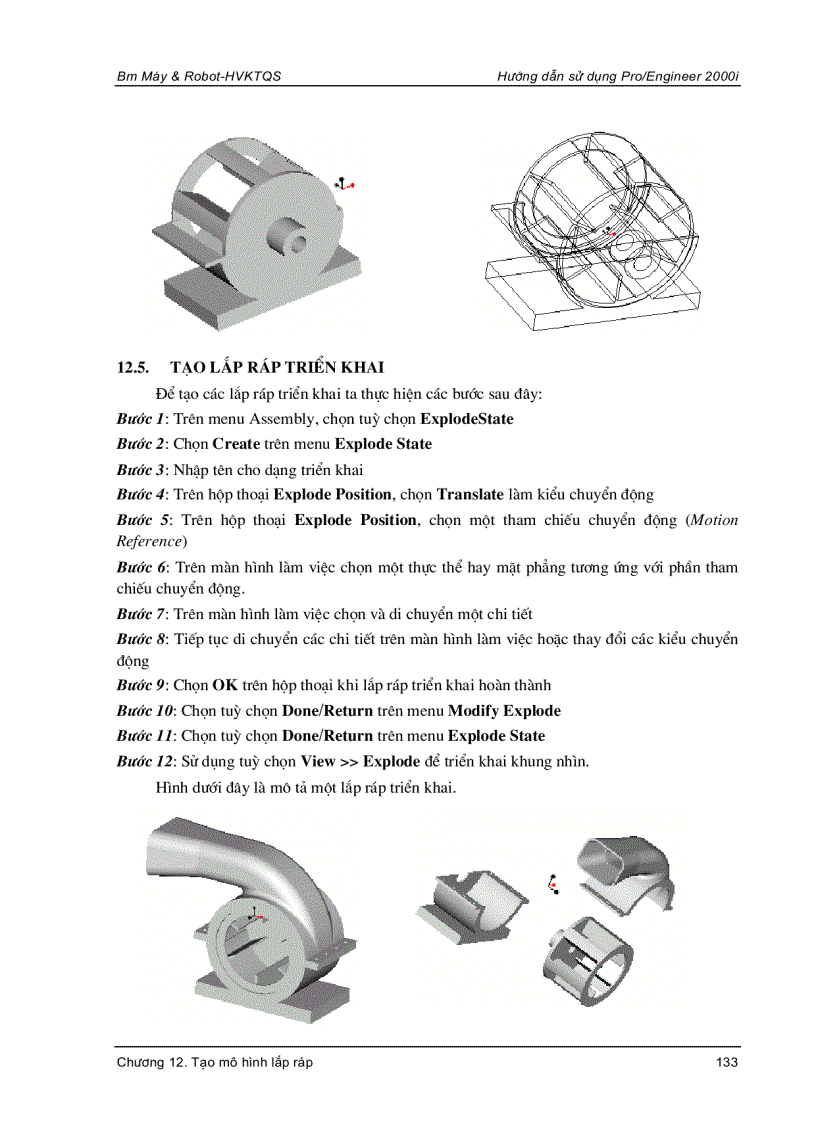 Bm Máy & Robot-HVKTQS Hướng dẫn sử dụng Pro/Engineer 2000i

12.5. TẠO LẮP RÁP TRIỂN KHAI

Để tạo các lắp ráp triển khai ta thực hiện các bước sau đây:

Bước 1: Trên menu Assembly, chọn tuỳ chọn ExplodeState

Bước 2: Chọn Create trên menu Explode State

Bước 3: Nhập tên cho dạng triển khai

Bước 4: Trên hộp thoại Explode Position, chọn Translate làm kiểu chuyển động

Bước 5: Trên hộp thoại Explode Position, chọn một tham chiếu chuyển động (Motion Reference)

Bước 6: Trên màn hình làm việc chọn một thực thể hay mặt phẳng tương ứng với phần tham chiếu chuyển động.

Bước 7: Trên màn hình làm việc chọn và di chuyển một chi tiết

Bước 8: Tiếp tục di chuyển các chi tiết trên màn hình làm việc hoặc thay đổi các kiểu chuyển động

Bước 9: Chọn OK trên hộp thoại khi lắp ráp triển khai hoàn thành

Bước 10: Chọn tuỳ chọn Done/Return trên menu Modify Explode

Bước 11: Chọn tuỳ chọn Done/Return trên menu Explode State

Bước 12: Sử dụng tuỳ chọn View >> Explode để triển khai khung nhìn.

Hình dưới đây là mô tả một lắp ráp triển khai.

Chương 12. Tạo mô hình lắp ráp 133