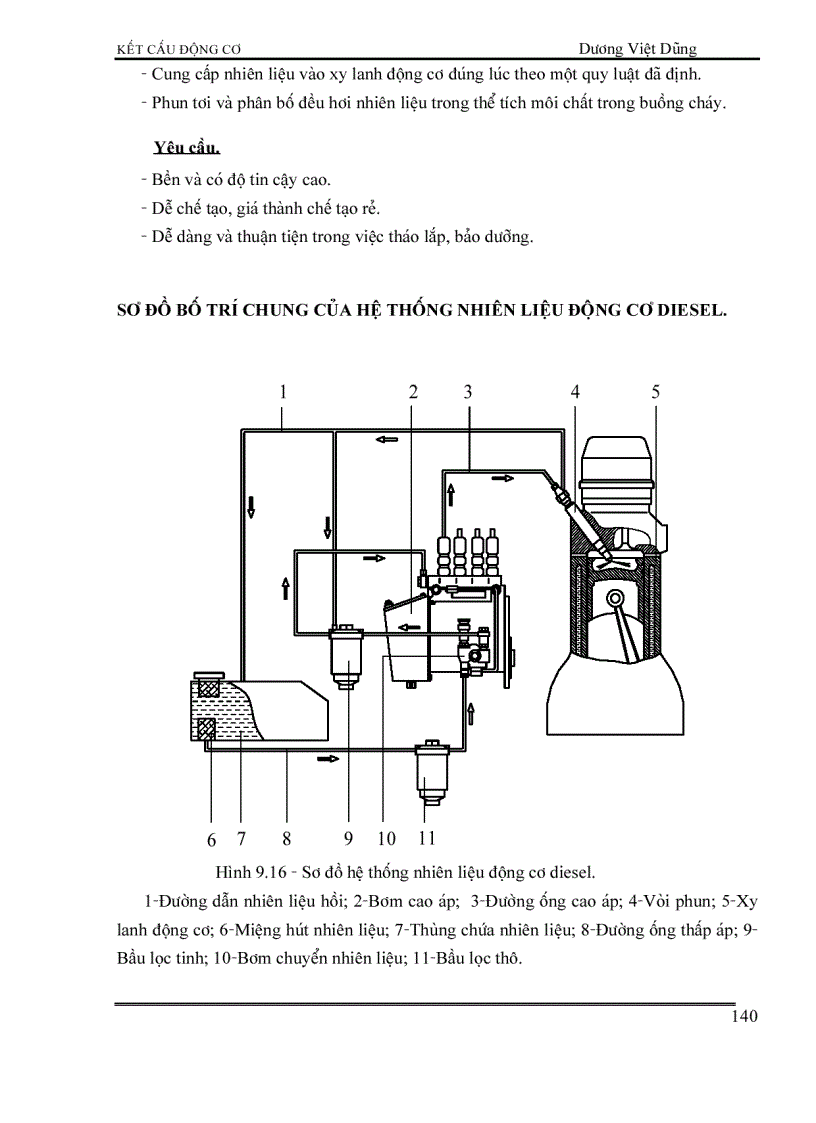 KẾT CẤU ĐỘNG CƠ Dương Việt Dũng

- Cung cấp nhiên liệu vào xy lanh động cơ đúng lúc theo một quy luật đã định.

- Phun tơi và phân bố đều hơi nhiên liệu trong thể tích môi chất trong buồng cháy.

Yêu cầu.

- Bền và có độ tin cậy cao.

- Dễ chế tạo, giá thành chế tạo rẻ.

- Dễ dàng và thuận tiện trong việc tháo lắp, bảo dưỡng.

SƠ ĐỒ BỐ TRÍ CHUNG CỦA HỆ THỐNG NHIÊN LIỆU ĐỘNG CƠ DIESEL.

1 2 3 4 5

6 7 8 9 10 11

Hình 9.16 - Sơ đồ hệ thống nhiên liệu động cơ diesel.

1-Đường dẫn nhiên liệu hồi; 2-Bơm cao áp; 3-Đường ống cao áp; 4-Vòi phun; 5-Xy lanh động cơ; 6-Miệng hút nhiên liệu; 7-Thùng chứa nhiên liệu; 8-Đường ống thấp áp; 9-Bầu lọc tinh; 10-Bơm chuyển nhiên liệu; 11-Bầu lọc thô.

140