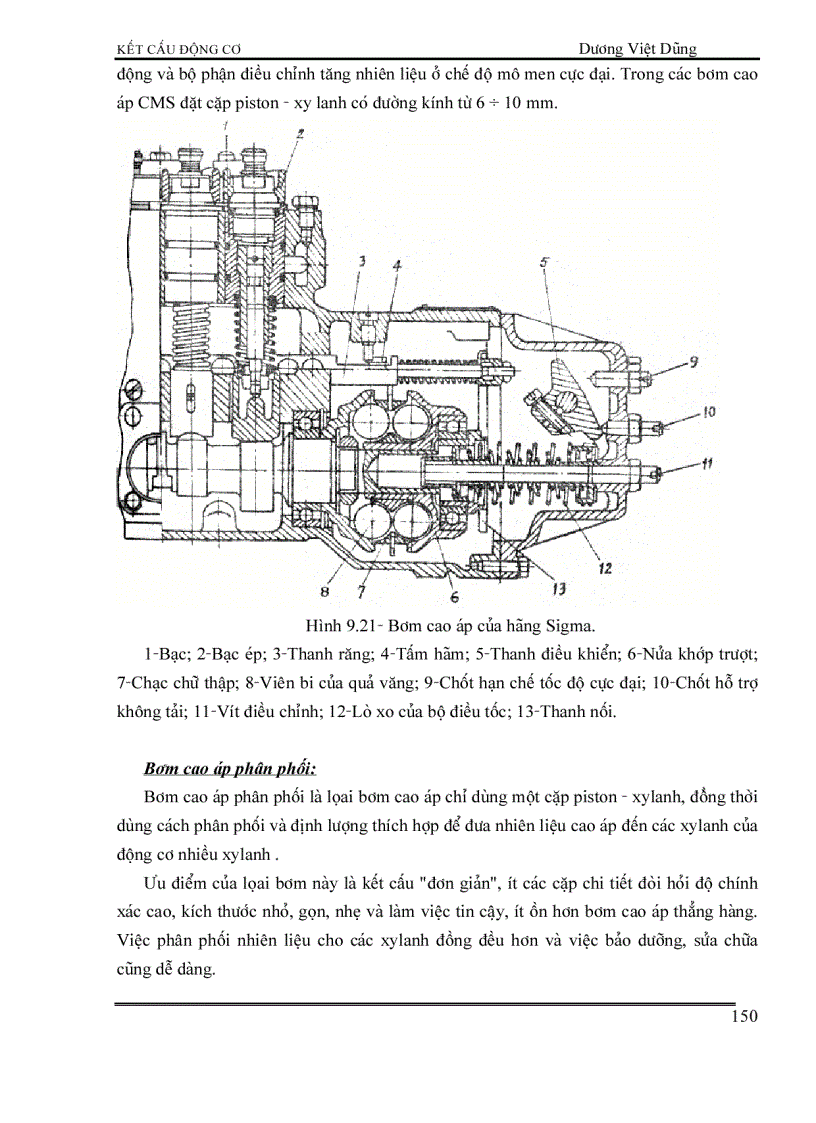 KẾT CẤU ĐỘNG CƠ Dương Việt Dũng

động và bộ phận điều chỉnh tăng nhiên liệu ở chế độ mô men cực đại. Trong các bơm cao áp CMS đặt cặp piston - xy lanh có đường kính từ 6 ÷ 10 mm.

1 2 3 4 5 9 10 11 12 13 6 7 8

Hình 9.21- Bơm cao áp của hãng Sigma.

1-Bạc; 2-Bạc ép; 3-Thanh răng; 4-Tấm hãm; 5-Thanh điều khiển; 6-Nửa khớp trượt; 7-Chạc chữ thập; 8-Viên bi của quả văng; 9-Chốt hạn chế tốc độ cực đại; 10-Chốt hỗ trợ không tải; 11-Vít điều chỉnh; 12-Lò xo của bộ điều tốc; 13-Thanh nối.

Bơm cao áp phân phối:

Bơm cao áp phân phối là loại bơm cao áp chỉ dùng một cặp piston - xylanh, đồng thời dùng cách phân phối và định lượng thích hợp để đưa nhiên liệu cao áp đến các xylanh của động cơ nhiều xylanh .

Ưu điểm của loại bơm này là kết cấu "đơn giản", ít các cặp chi tiết đòi hỏi độ chính xác cao, kích thước nhỏ, gọn, nhẹ và làm việc tin cậy, ít ồn hơn bơm cao áp thẳng hàng. Việc phân phối nhiên liệu cho các xylanh đồng đều hơn và việc bảo dưỡng, sửa chữa cũng dễ dàng.

150