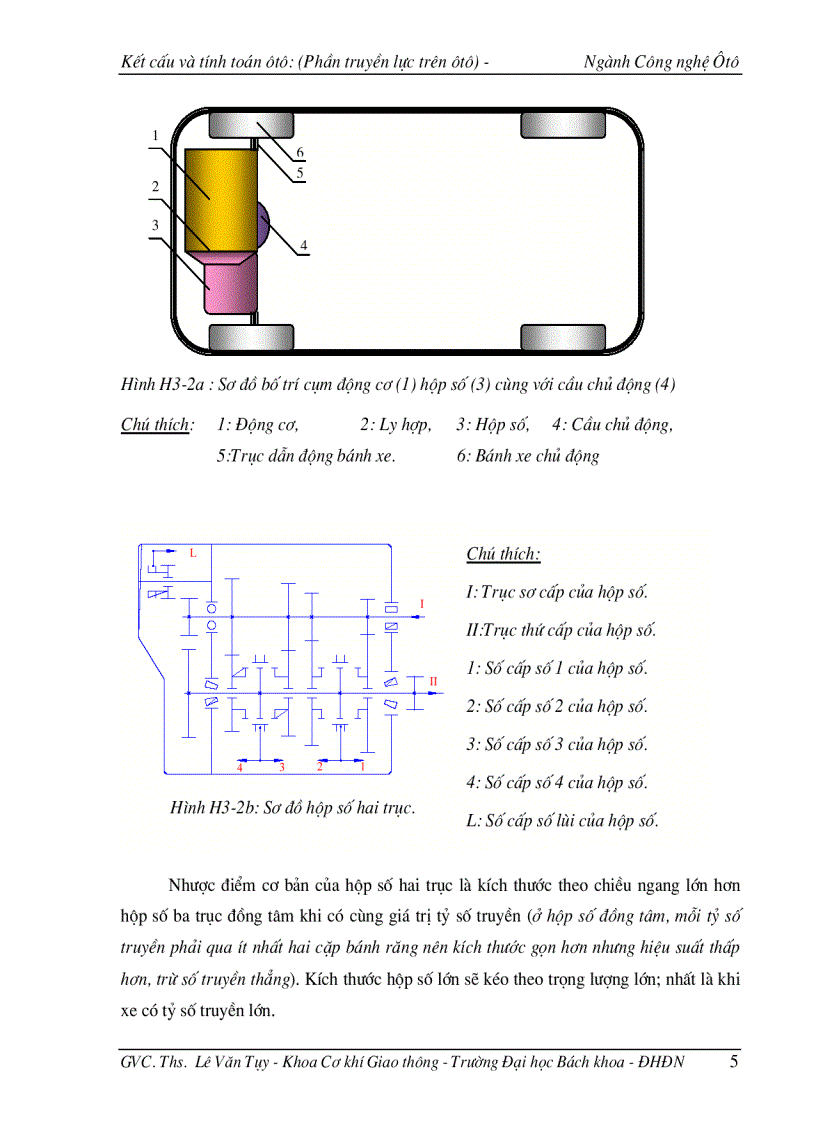 Kết cấu và tính toán ôtô: (Phần truyền lực trên ôtô) - Ngành Công nghệ Ôtô

1
2
3
6
5
4

Hình H3-2a : Sơ đồ bố trí cụm động cơ (1) hộp số (3) cùng với cầu chủ động (4)

Chú thích: 1: Động cơ, 2: Ly hợp, 3: Hộp số, 4: Cầu chủ động, 5:Trục dẫn động bánh xe. 6: Bánh xe chủ động

L
I
II
4 3 2 1

Hình H3-2b: Sơ đồ hộp số hai trục.

Chú thích:
I: Trục sơ cấp của hộp số.
II:Trục thứ cấp của hộp số.
1: Số cấp số 1 của hộp số.
2: Số cấp số 2 của hộp số.
3: Số cấp số 3 của hộp số.
4: Số cấp số 4 của hộp số.
L: Số cấp số lùi của hộp số.

Nhược điểm cơ bản của hộp số hai trục là kích thước theo chiều ngang lớn hơn hộp số ba trục đồng tâm khi có cùng giá trị tỷ số truyền (ở hộp số đồng tâm, mỗi tỷ số truyền phải qua ít nhất hai cặp bánh răng nên kích thước gọn hơn nhưng hiệu suất thấp hơn, trừ số truyền thẳng). Kích thước hộp số lớn sẽ kéo theo trọng lượng lớn; nhất là khi xe có tỷ số truyền lớn.

GVC. Ths. Lê Văn Tụy - Khoa Cơ khí Giao thông - Trường Đại học Bách khoa - ĐHĐN 5