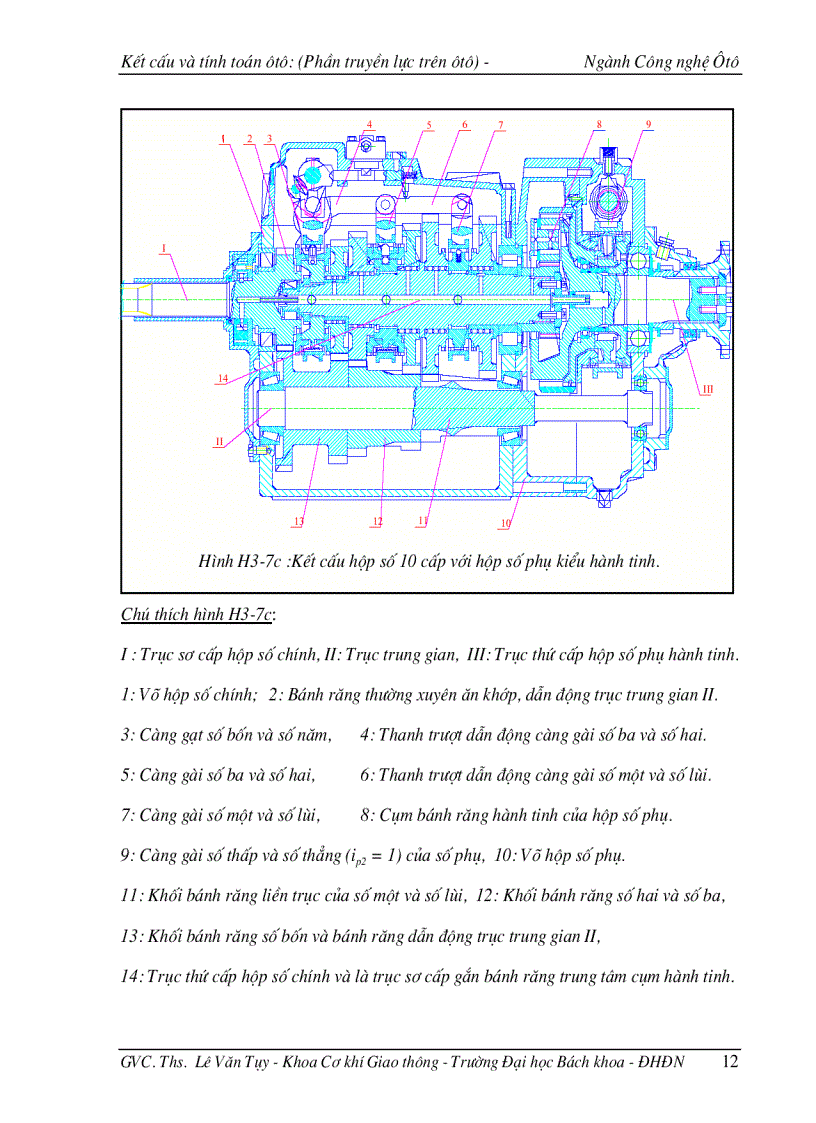 Kết cấu và tính toán ôtô: (Phần truyền lực trên ôtô) - Ngành Công nghệ Ôtô

1 2 3 4 5 6 7 8 9

I

14

II

III

13 12 11 10

Hình H3-7c :Kết cấu hộp số 10 cấp với hộp số phụ kiểu hành tinh.

Chú thích hình H3-7c:

I : Trục sơ cấp hộp số chính, II: Trục trung gian, III: Trục thứ cấp hộp số phụ hành tinh.

1: Vỏ hộp số chính; 2: Bánh răng thường xuyên ăn khớp, dẫn động trục trung gian II.

3: Càng gạt số bốn và số năm, 4: Thanh trượt dẫn động càng gài số ba và số hai.

5: Càng gài số ba và số hai, 6: Thanh trượt dẫn động càng gài số một và số lùi.

7: Càng gài số một và số lùi, 8: Cụm bánh răng hành tinh của hộp số phụ.

9: Càng gài số thấp và số thẳng ($i_{p2}$ = 1) của số phụ, 10: Vỏ hộp số phụ.

11: Khối bánh răng liền trục của số một và số lùi, 12: Khối bánh răng số hai và số ba,

13: Khối bánh răng số bốn và bánh răng dẫn động trục trung gian II,

14: Trục thứ cấp hộp số chính và là trục sơ cấp gắn bánh răng trung tâm cụm hành tinh.

GVC. Ths. Lê Văn Tụy - Khoa Cơ khí Giao thông - Trường Đại học Bách khoa - ĐHĐN 12