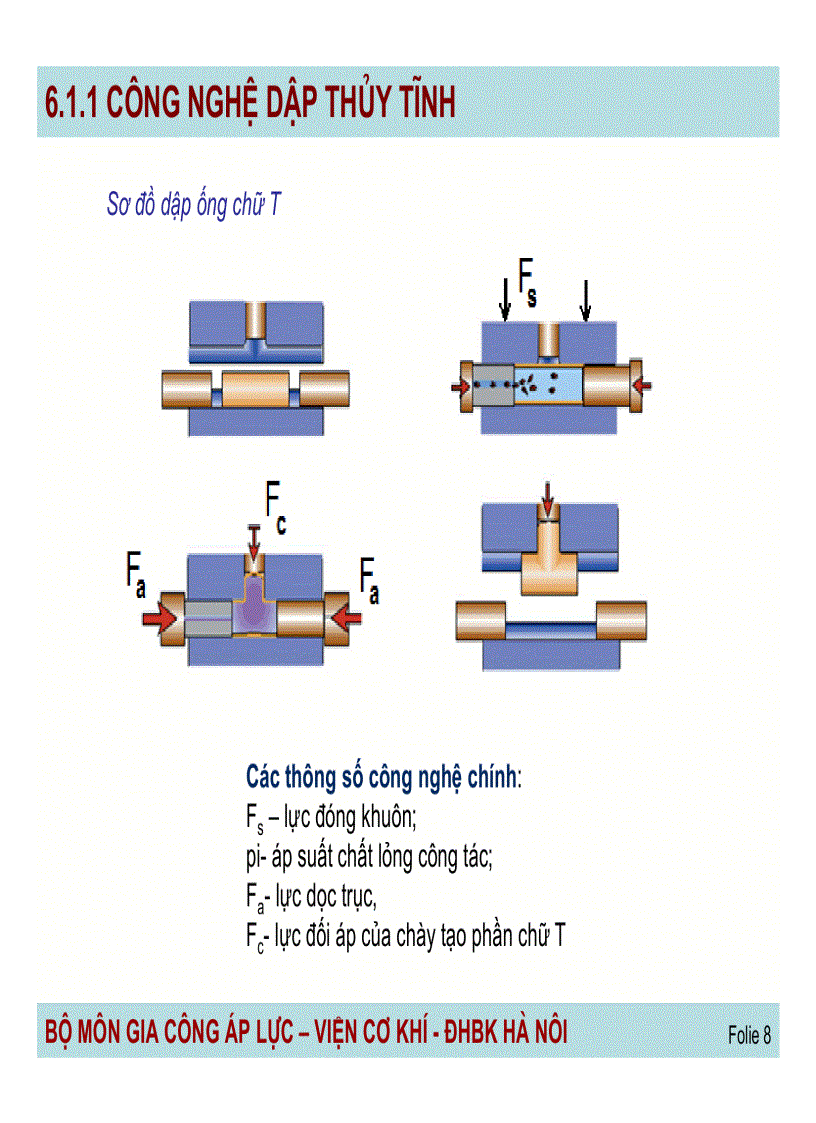 6.1.1 CÔNG NGHỆ DẬP THỦY TĨNH

Sơ đồ dập ống chữ T

$F_s$

$F_c$

$F_a$

$F_a$

Các thông số công nghệ chính:
$F_s$ – lực đóng khuôn;
pi- áp suất chất lỏng công tác;
$F_a$- lực dọc trục,
$F_c$- lực đối áp của chày tạo phần chữ T

BỘ MÔN GIA CÔNG ÁP LỰC – VIỆN CƠ KHÍ - ĐHBK HÀ NÔI

Folie 8