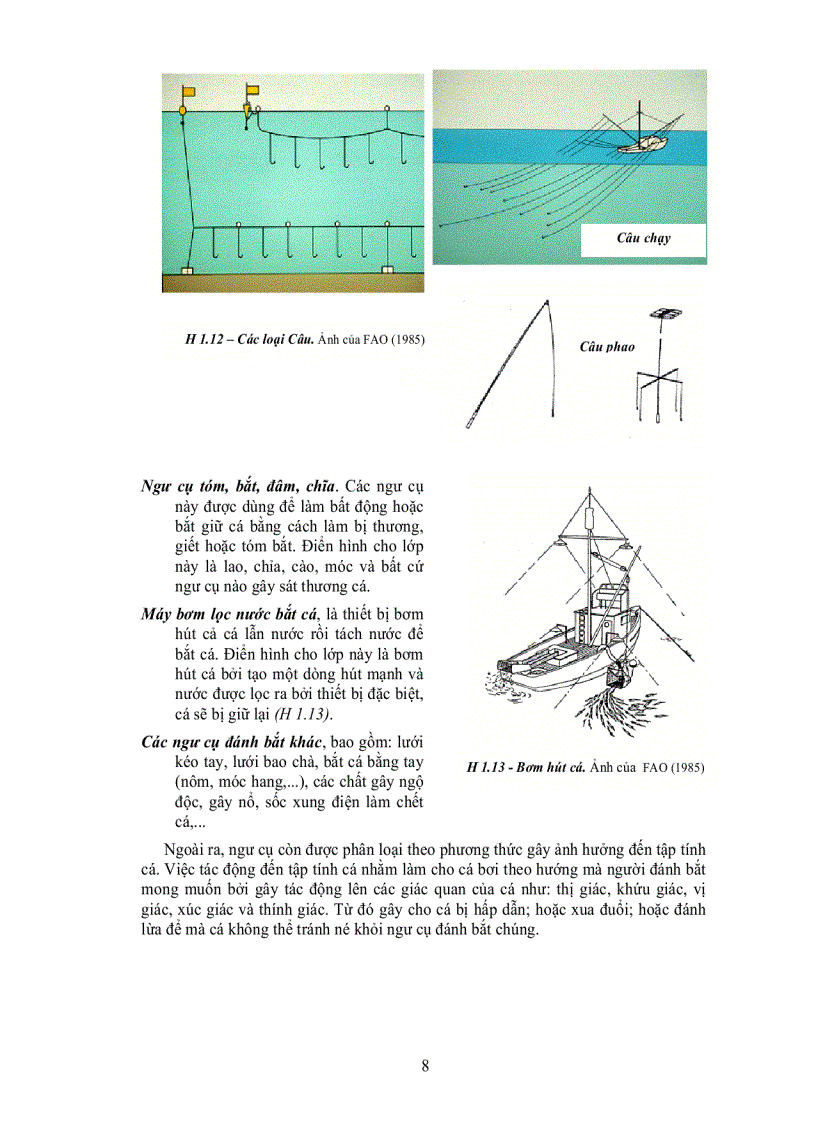 Câu chạy

H 1.12 – Các loại Câu. Ảnh của FAO (1985)

Câu phao

Ngư cụ tóm, bắt, đâm, chĩa. Các ngư cụ này được dùng để làm bất động hoặc bắt giữ cá bằng cách làm bị thương, giết hoặc tóm bắt. Điển hình cho lớp này là lao, chỉa, cào, móc và bất cứ ngư cụ nào gây sát thương cá.

Máy bơm lọc nước bắt cá, là thiết bị bơm hút cả cá lẫn nước rồi tách nước để bắt cá. Điển hình cho lớp này là bơm hút cá bởi tạo một dòng hút mạnh và nước được lọc ra bởi thiết bị đặc biệt, cá sẽ bị giữ lại (H 1.13).

Các ngư cụ đánh bắt khác, bao gồm: lưới kéo tay, lưới bao chà, bắt cá bằng tay (nôm, móc hang,...), các chất gây ngộ độc, gây nổ, sốc xung điện làm chết cá,...

H 1.13 - Bơm hút cá. Ảnh của FAO (1985)

Ngoài ra, ngư cụ còn được phân loại theo phương thức gây ảnh hưởng đến tập tính cá. Việc tác động đến tập tính cá nhằm làm cho cá bơi theo hướng mà người đánh bắt mong muốn bởi gây tác động lên các giác quan của cá như: thị giác, khứu giác, vị giác, xúc giác và thính giác. Từ đó gây cho cá bị hấp dẫn; hoặc xua đuổi; hoặc đánh lừa để mà cá không thể tránh né khỏi ngư cụ đánh bắt chúng.

8