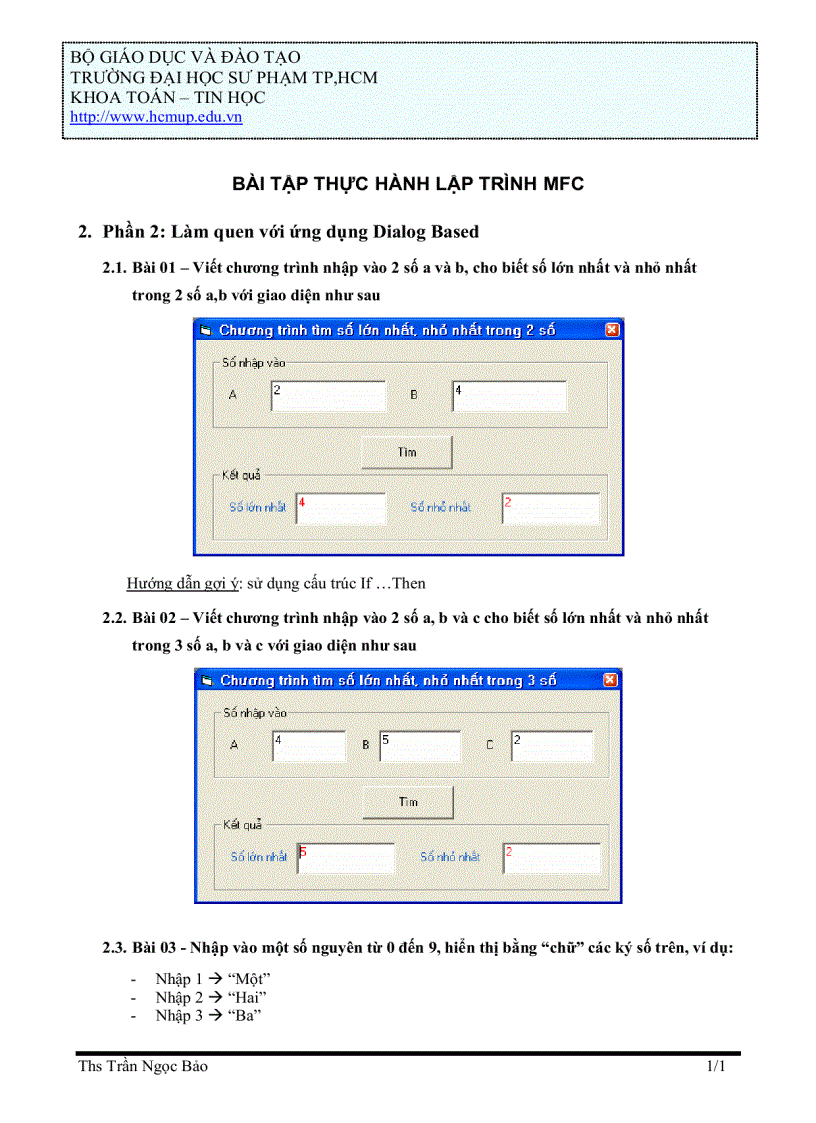 BỘ GIÁO DỤC VÀ ĐÀO TẠO
TRƯỜNG ĐẠI HỌC SƯ PHẠM TP,HCM
KHOA TOÁN – TIN HỌC
http://www.hcmup.edu.vn

BÀI TẬP THỰC HÀNH LẬP TRÌNH MFC

2. Phần 2: Làm quen với ứng dụng Dialog Based

2.1. Bài 01 – Viết chương trình nhập vào 2 số a và b, cho biết số lớn nhất và nhỏ nhất trong 2 số a,b với giao diện như sau

Chương trình tìm số lớn nhất, nhỏ nhất trong 2 số
Số nhập vào
A 2
B 4
Tìm
Kết quả
Số lớn nhất 4
Số nhỏ nhất 2

Hướng dẫn gợi ý: sử dụng cấu trúc If …Then

2.2. Bài 02 – Viết chương trình nhập vào 2 số a, b và c cho biết số lớn nhất và nhỏ nhất trong 3 số a, b và c với giao diện như sau

Chương trình tìm số lớn nhất, nhỏ nhất trong 3 số
Số nhập vào
A 4
B 5
C 2
Tìm
Kết quả
Số lớn nhất 5
Số nhỏ nhất 2

2.3. Bài 03 - Nhập vào một số nguyên từ 0 đến 9, hiển thị bằng “chữ” các ký số trên, ví dụ:

- Nhập 1 → “Một”
- Nhập 2 → “Hai”
- Nhập 3 → “Ba”

Ths Trần Ngọc Bảo 1/1