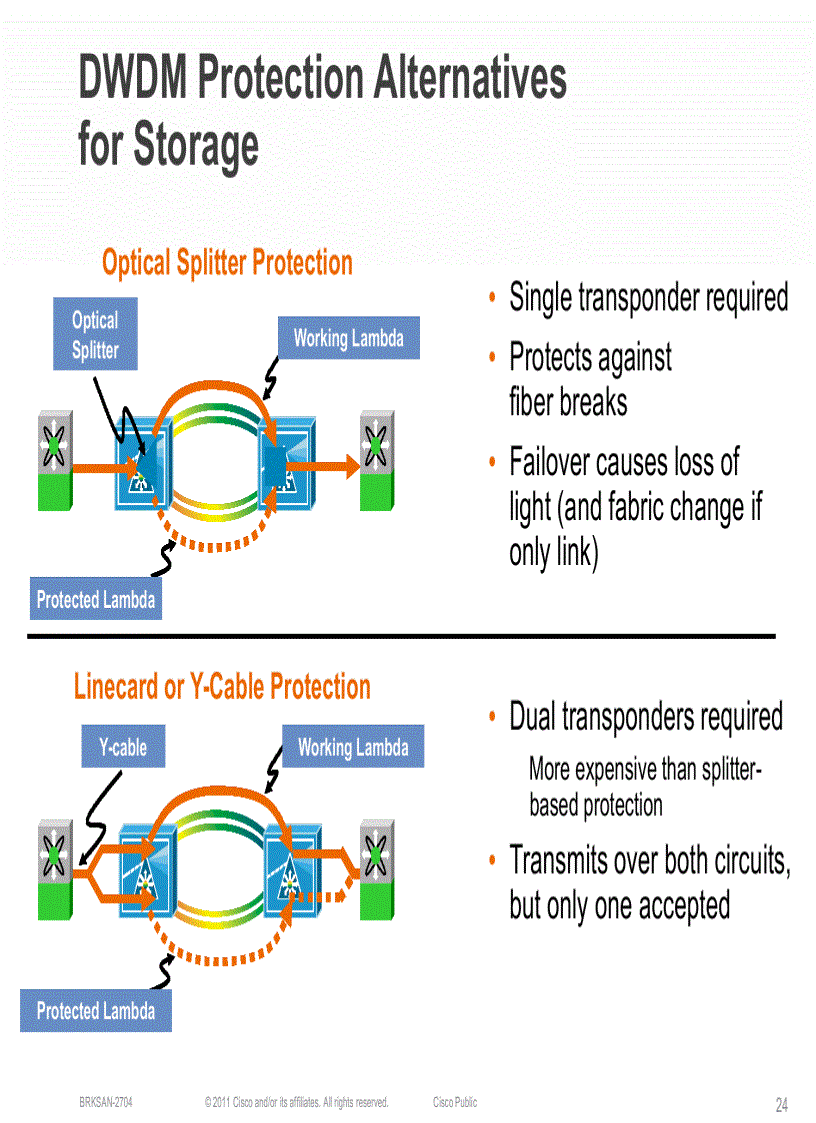 DWDM Protection Alternatives for Storage

Optical Splitter Protection

Optical Splitter

Working Lambda

Protected Lambda

• Single transponder required

• Protects against fiber breaks

• Failover causes loss of light (and fabric change if only link)

Linecard or Y-Cable Protection

Y-cable

Working Lambda

Protected Lambda

• Dual transponders required

More expensive than splitter-based protection

• Transmits over both circuits, but only one accepted

BRKSAN-2704 © 2011 Cisco and/or its affiliates. All rights reserved. Cisco Public 24