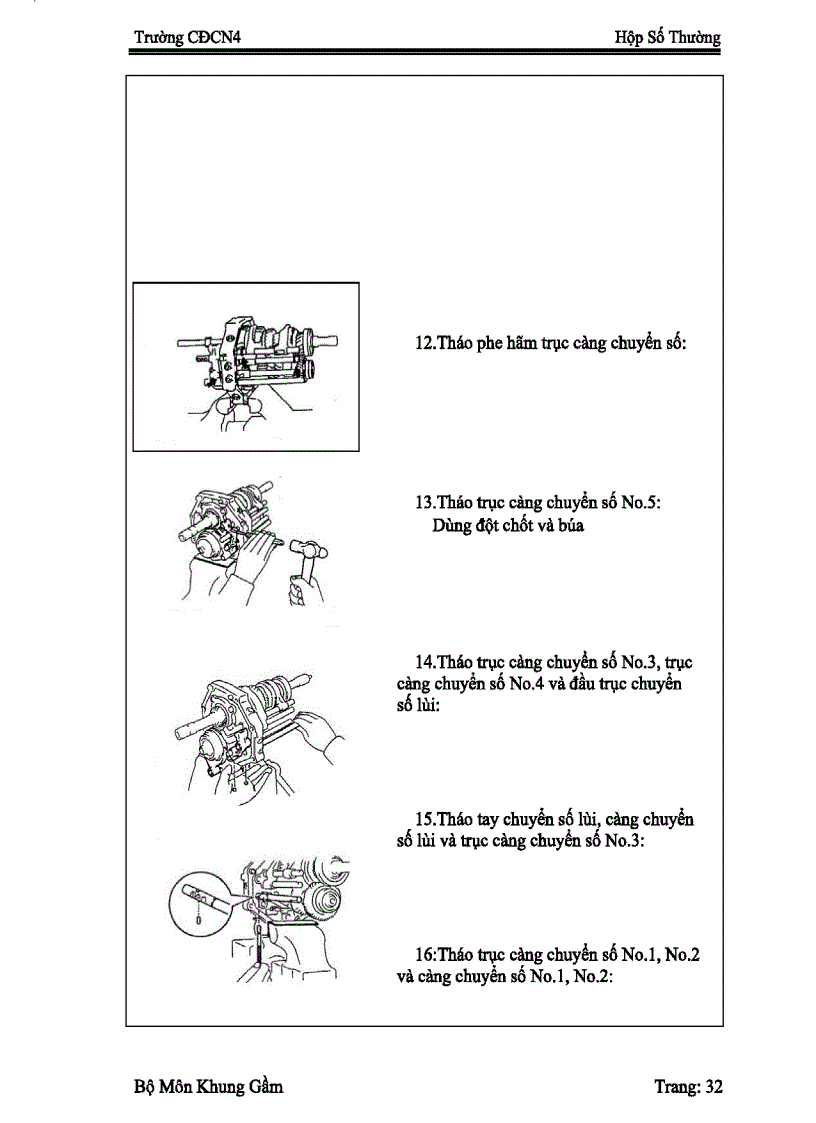 Trường CĐCN4

Hộp Số Thường

12.Tháo phe hãm trục càng chuyển số:

13.Tháo trục càng chuyển số No.5:
Dùng đột chốt và búa

14.Tháo trục càng chuyển số No.3, trục càng chuyển số No.4 và đầu trục chuyển số lùi:

15.Tháo tay chuyển số lùi, càng chuyển số lùi và trục càng chuyển số No.3:

16:Tháo trục càng chuyển số No.1, No.2 và càng chuyển số No.1, No.2:

Bộ Môn Khung Gầm

Trang: 32