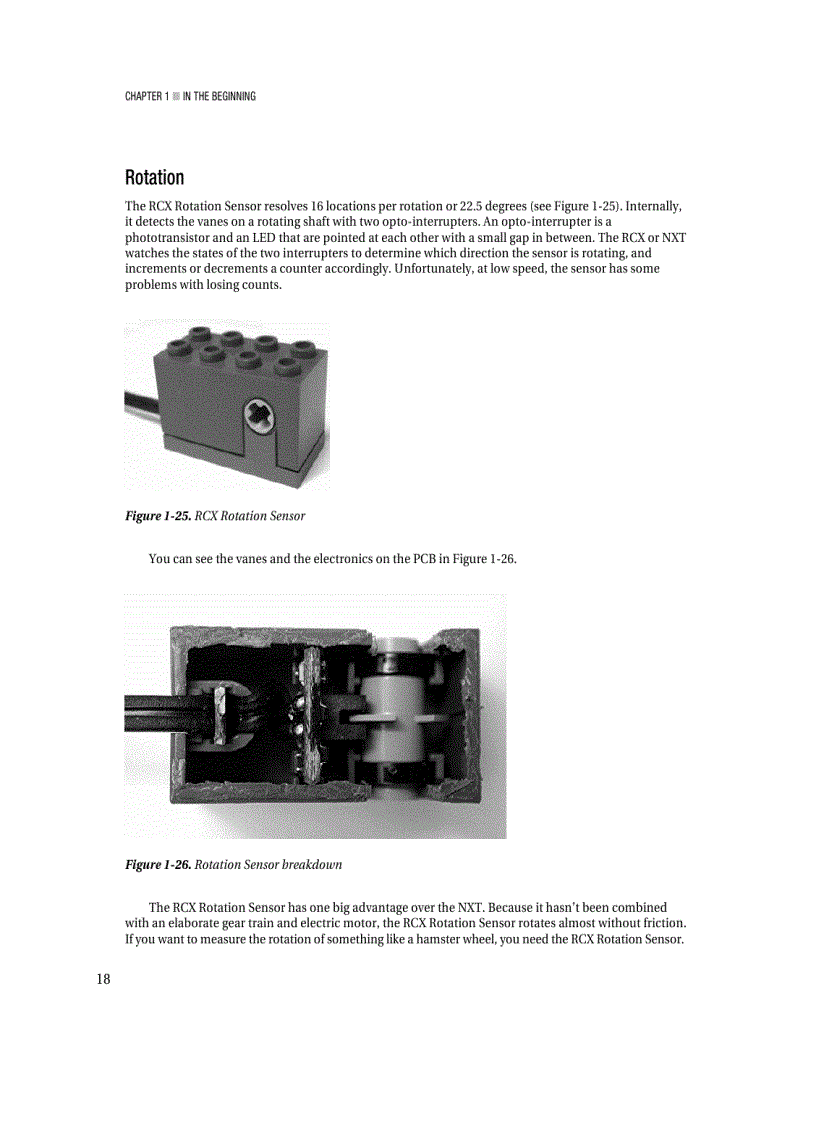 CHAPTER 1 ■ IN THE BEGINNING

Rotation

The RCX Rotation Sensor resolves 16 locations per rotation or 22.5 degrees (see Figure 1-25). Internally, it detects the vanes on a rotating shaft with two opto-interrupters. An opto-interrupter is a phototransistor and an LED that are pointed at each other with a small gap in between. The RCX or NXT watches the states of the two interrupters to determine which direction the sensor is rotating, and increments or decrements a counter accordingly. Unfortunately, at low speed, the sensor has some problems with losing counts.

Figure 1-25. RCX Rotation Sensor

You can see the vanes and the electronics on the PCB in Figure 1-26.

Figure 1-26. Rotation Sensor breakdown

The RCX Rotation Sensor has one big advantage over the NXT. Because it hasn't been combined with an elaborate gear train and electric motor, the RCX Rotation Sensor rotates almost without friction. If you want to measure the rotation of something like a hamster wheel, you need the RCX Rotation Sensor.

18