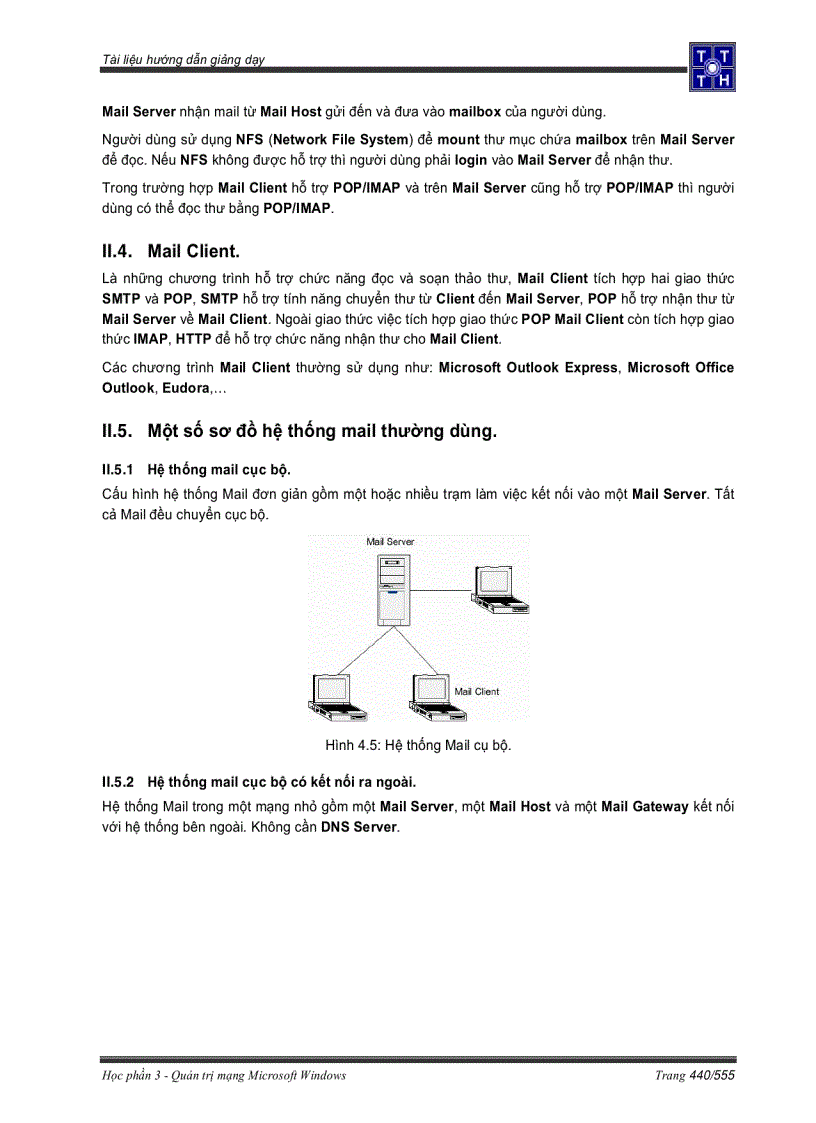 Tài liệu hướng dẫn giảng dạy

T T
T H

Mail Server nhận mail từ Mail Host gửi đến và đưa vào mailbox của người dùng.

Người dùng sử dụng NFS (Network File System) để mount thư mục chứa mailbox trên Mail Server để đọc. Nếu NFS không được hỗ trợ thì người dùng phải login vào Mail Server để nhận thư.

Trong trường hợp Mail Client hỗ trợ POP/IMAP và trên Mail Server cũng hỗ trợ POP/IMAP thì người dùng có thể đọc thư bằng POP/IMAP.

II.4. Mail Client.

Là những chương trình hỗ trợ chức năng đọc và soạn thảo thư, Mail Client tích hợp hai giao thức SMTP và POP, SMTP hỗ trợ tính năng chuyển thư từ Client đến Mail Server, POP hỗ trợ nhận thư từ Mail Server về Mail Client. Ngoài giao thức việc tích hợp giao thức POP Mail Client còn tích hợp giao thức IMAP, HTTP để hỗ trợ chức năng nhận thư cho Mail Client.

Các chương trình Mail Client thường sử dụng như: Microsoft Outlook Express, Microsoft Office Outlook, Eudora,…

II.5. Một số sơ đồ hệ thống mail thường dùng.

II.5.1 Hệ thống mail cục bộ.

Cấu hình hệ thống Mail đơn giản gồm một hoặc nhiều trạm làm việc kết nối vào một Mail Server. Tất cả Mail đều chuyển cục bộ.

Mail Server

Mail Client

Hình 4.5: Hệ thống Mail cụ bộ.

II.5.2 Hệ thống mail cục bộ có kết nối ra ngoài.

Hệ thống Mail trong một mạng nhỏ gồm một Mail Server, một Mail Host và một Mail Gateway kết nối với hệ thống bên ngoài. Không cần DNS Server.

Học phần 3 - Quản trị mạng Microsoft Windows

Trang 440/555