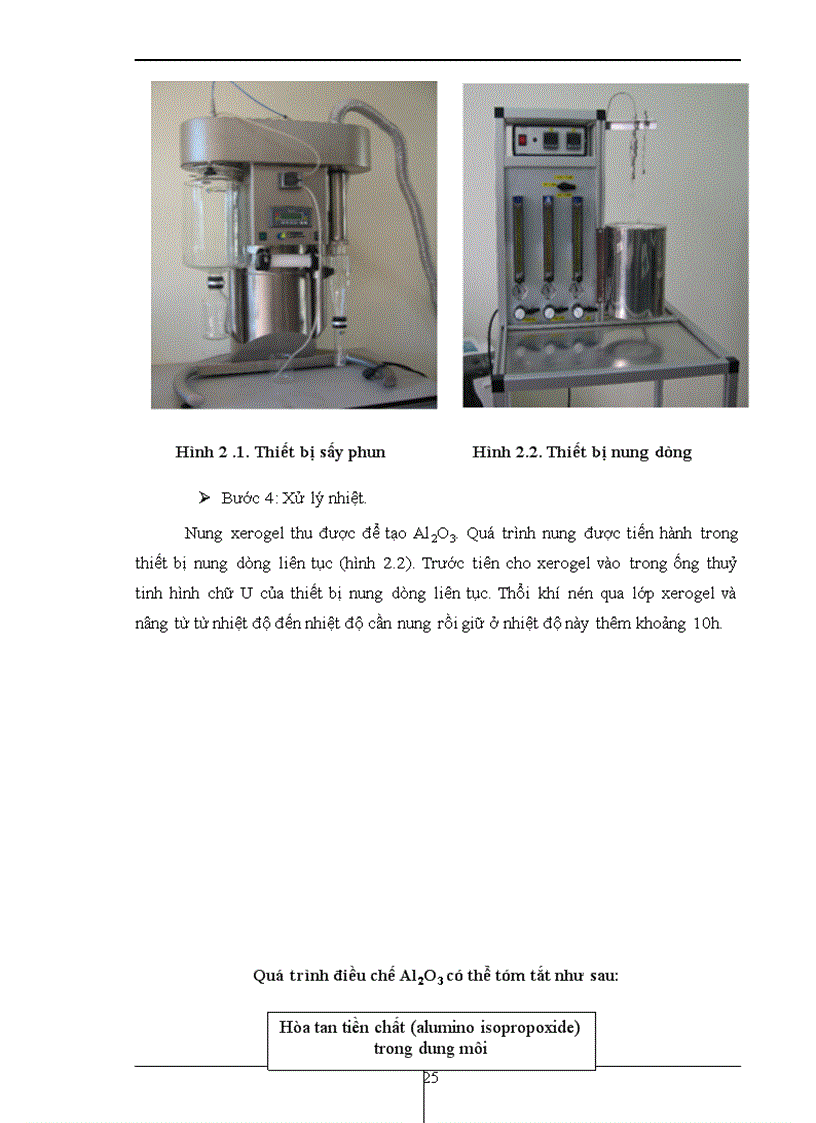 Hình 2 .1. Thiết bị sấy phun

Hình 2.2. Thiết bị nung dòng

➢ Bước 4: Xử lý nhiệt.

Nung xerogel thu được để tạo $Al_2O_3$. Quá trình nung được tiến hành trong thiết bị nung dòng liên tục (hình 2.2). Trước tiên cho xerogel vào trong ống thuỷ tinh hình chữ U của thiết bị nung dòng liên tục. Thổi khí nén qua lớp xerogel và nâng từ từ nhiệt độ đến nhiệt độ cần nung rồi giữ ở nhiệt độ này thêm khoảng 10h.

Quá trình điều chế $Al_2O_3$ có thể tóm tắt như sau:

Hòa tan tiền chất (alumino isopropoxide) trong dung môi

25