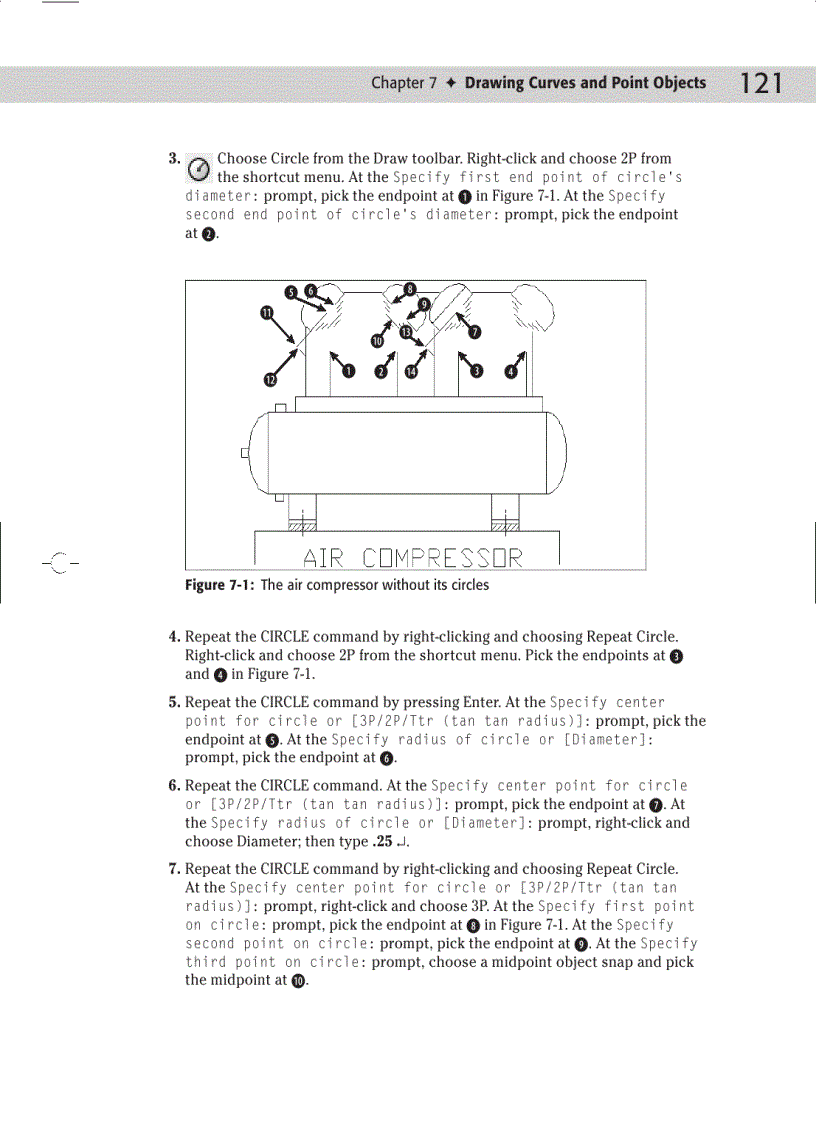 Chapter 7 ✦ Drawing Curves and Point Objects 121

3. Choose Circle from the Draw toolbar. Right-click and choose 2P from the shortcut menu. At the Specify first end point of circle's diameter: prompt, pick the endpoint at ❶ in Figure 7-1. At the Specify second end point of circle's diameter: prompt, pick the endpoint at ❷.

❺ ❻ ❽ ❾ ⓫ ❿ ⓭ ❼ ❶ ❷ ⓮ ❸ ❹ ⓬

AIR COMPRESSOR

Figure 7-1: The air compressor without its circles

4. Repeat the CIRCLE command by right-clicking and choosing Repeat Circle. Right-click and choose 2P from the shortcut menu. Pick the endpoints at ❸ and ❹ in Figure 7-1.

5. Repeat the CIRCLE command by pressing Enter. At the Specify center point for circle or [3P/2P/Ttr (tan tan radius)]: prompt, pick the endpoint at ❺. At the Specify radius of circle or [Diameter]: prompt, pick the endpoint at ❻.

6. Repeat the CIRCLE command. At the Specify center point for circle or [3P/2P/Ttr (tan tan radius)]: prompt, pick the endpoint at ❼. At the Specify radius of circle or [Diameter]: prompt, right-click and choose Diameter; then type .25 ↵.

7. Repeat the CIRCLE command by right-clicking and choosing Repeat Circle. At the Specify center point for circle or [3P/2P/Ttr (tan tan radius)]: prompt, right-click and choose 3P. At the Specify first point on circle: prompt, pick the endpoint at ❽ in Figure 7-1. At the Specify second point on circle: prompt, pick the endpoint at ❾. At the Specify third point on circle: prompt, choose a midpoint object snap and pick the midpoint at ❿.