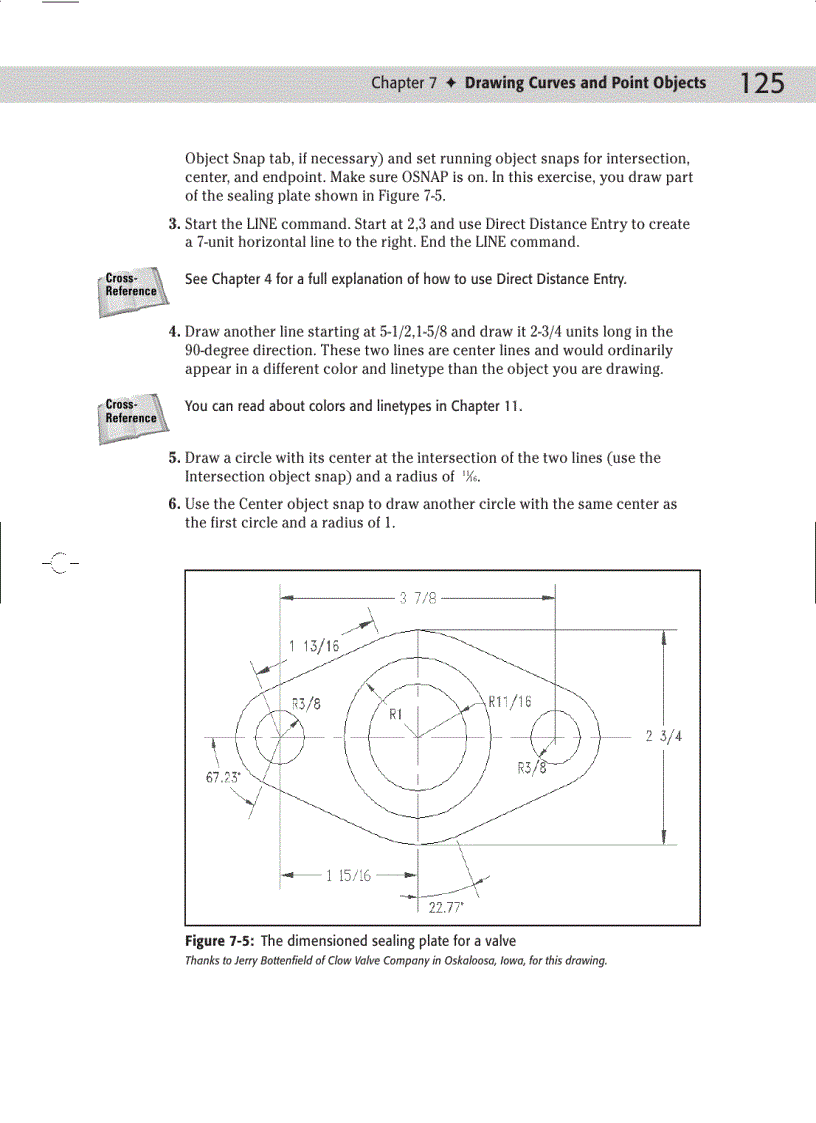 Chapter 7 ✦ Drawing Curves and Point Objects 125

Object Snap tab, if necessary) and set running object snaps for intersection, center, and endpoint. Make sure OSNAP is on. In this exercise, you draw part of the sealing plate shown in Figure 7-5.

3. Start the LINE command. Start at 2,3 and use Direct Distance Entry to create a 7-unit horizontal line to the right. End the LINE command.

Cross-Reference

See Chapter 4 for a full explanation of how to use Direct Distance Entry.

4. Draw another line starting at 5-1/2,1-5/8 and draw it 2-3/4 units long in the 90-degree direction. These two lines are center lines and would ordinarily appear in a different color and linetype than the object you are drawing.

Cross-Reference

You can read about colors and linetypes in Chapter 11.

5. Draw a circle with its center at the intersection of the two lines (use the Intersection object snap) and a radius of $\frac{11}{16}$.

6. Use the Center object snap to draw another circle with the same center as the first circle and a radius of 1.

3 7/8
1 13/16
R3/8
R1
R11/16
2 3/4
R3/8
67.23°
1 15/16
22.77°

Figure 7-5: The dimensioned sealing plate for a valve
Thanks to Jerry Bottenfield of Clow Valve Company in Oskaloosa, Iowa, for this drawing.