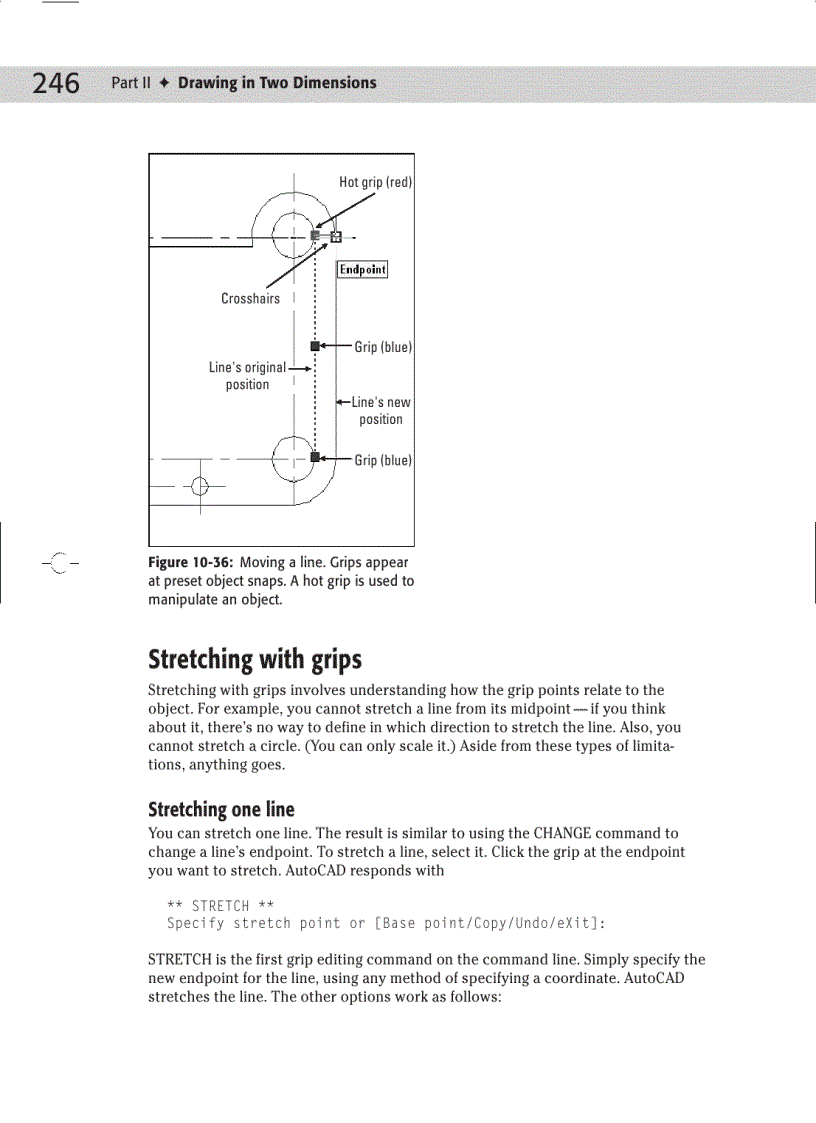 246 Part II ✦ Drawing in Two Dimensions

Hot grip (red)

Endpoint

Crosshairs

Grip (blue)

Line's original position

Line's new position

Grip (blue)

Figure 10-36: Moving a line. Grips appear at preset object snaps. A hot grip is used to manipulate an object.

Stretching with grips

Stretching with grips involves understanding how the grip points relate to the object. For example, you cannot stretch a line from its midpoint — if you think about it, there's no way to define in which direction to stretch the line. Also, you cannot stretch a circle. (You can only scale it.) Aside from these types of limitations, anything goes.

Stretching one line

You can stretch one line. The result is similar to using the CHANGE command to change a line's endpoint. To stretch a line, select it. Click the grip at the endpoint you want to stretch. AutoCAD responds with

** STRETCH **
Specify stretch point or [Base point/Copy/Undo/eXit]:

STRETCH is the first grip editing command on the command line. Simply specify the new endpoint for the line, using any method of specifying a coordinate. AutoCAD stretches the line. The other options work as follows: