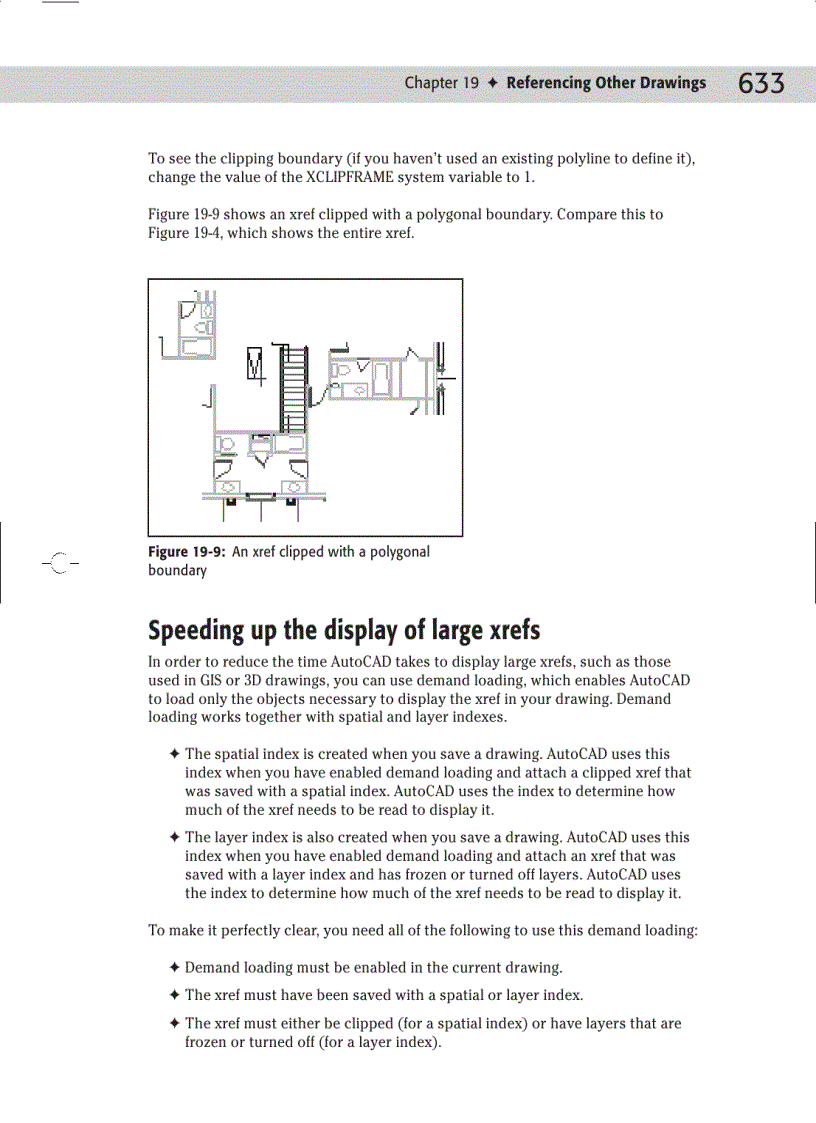 Chapter 19 ✦ Referencing Other Drawings 633

To see the clipping boundary (if you haven't used an existing polyline to define it), change the value of the XCLIPFRAME system variable to 1.

Figure 19-9 shows an xref clipped with a polygonal boundary. Compare this to Figure 19-4, which shows the entire xref.

Figure 19-9: An xref clipped with a polygonal boundary

Speeding up the display of large xrefs

In order to reduce the time AutoCAD takes to display large xrefs, such as those used in GIS or 3D drawings, you can use demand loading, which enables AutoCAD to load only the objects necessary to display the xref in your drawing. Demand loading works together with spatial and layer indexes.

✦ The spatial index is created when you save a drawing. AutoCAD uses this index when you have enabled demand loading and attach a clipped xref that was saved with a spatial index. AutoCAD uses the index to determine how much of the xref needs to be read to display it.

✦ The layer index is also created when you save a drawing. AutoCAD uses this index when you have enabled demand loading and attach an xref that was saved with a layer index and has frozen or turned off layers. AutoCAD uses the index to determine how much of the xref needs to be read to display it.

To make it perfectly clear, you need all of the following to use this demand loading:

✦ Demand loading must be enabled in the current drawing.

✦ The xref must have been saved with a spatial or layer index.

✦ The xref must either be clipped (for a spatial index) or have layers that are frozen or turned off (for a layer index).