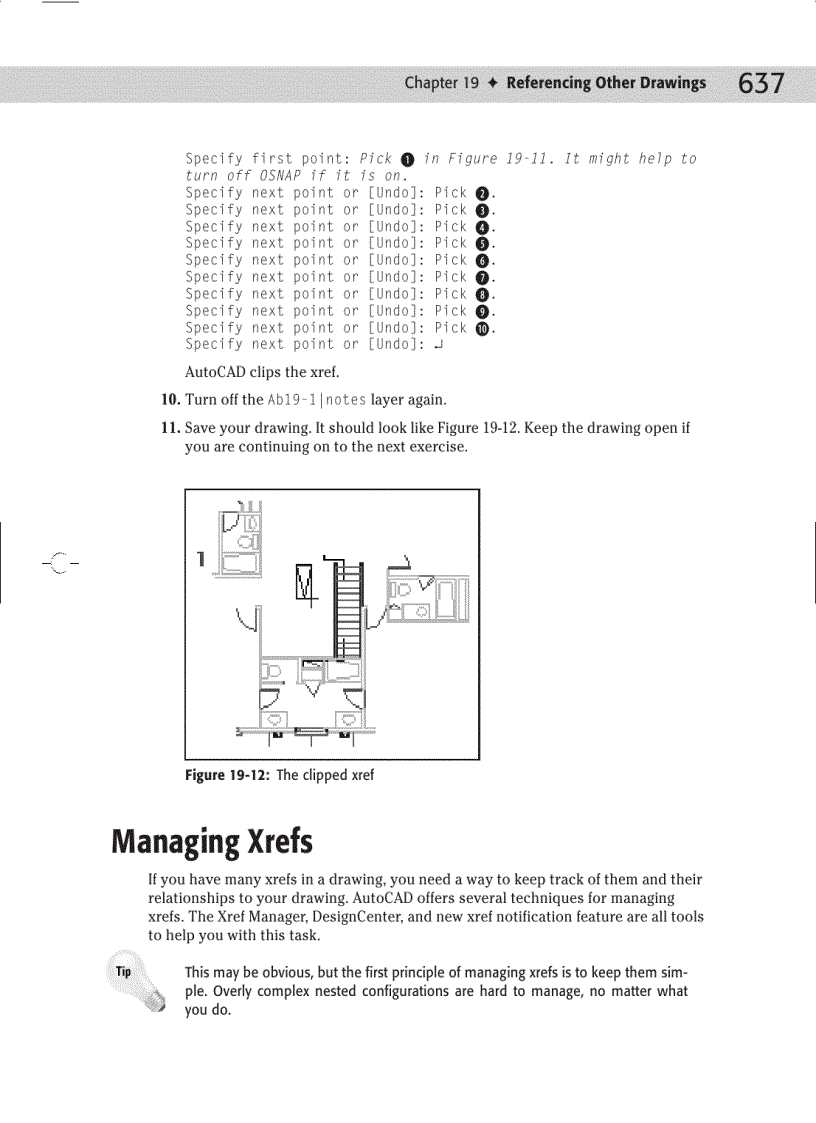 Chapter 19 ✦ Referencing Other Drawings 637

Specify first point: Pick ❶ in Figure 19-11. It might help to turn off OSNAP if it is on.
Specify next point or [Undo]: Pick ❷.
Specify next point or [Undo]: Pick ❸.
Specify next point or [Undo]: Pick ❹.
Specify next point or [Undo]: Pick ❺.
Specify next point or [Undo]: Pick ❻.
Specify next point or [Undo]: Pick ❼.
Specify next point or [Undo]: Pick ❽.
Specify next point or [Undo]: Pick ❾.
Specify next point or [Undo]: Pick ❿.
Specify next point or [Undo]: ↵

AutoCAD clips the xref.

10. Turn off the Ab19-1|notes layer again.

11. Save your drawing. It should look like Figure 19-12. Keep the drawing open if you are continuing on to the next exercise.

1

Figure 19-12: The clipped xref

Managing Xrefs

If you have many xrefs in a drawing, you need a way to keep track of them and their relationships to your drawing. AutoCAD offers several techniques for managing xrefs. The Xref Manager, DesignCenter, and new xref notification feature are all tools to help you with this task.

Tip

This may be obvious, but the first principle of managing xrefs is to keep them simple. Overly complex nested configurations are hard to manage, no matter what you do.