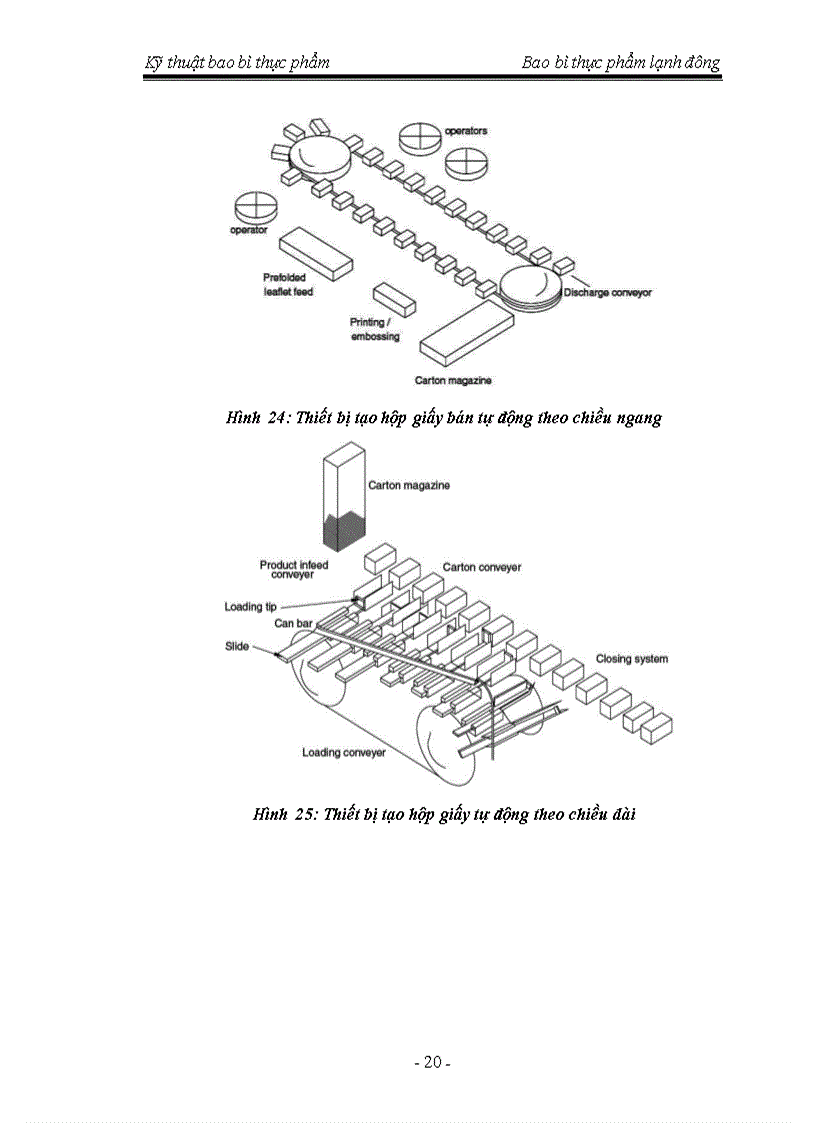 Kỹ thuật bao bì thực phẩm

Bao bì thực phẩm lạnh đông

operators

operator

Prefolded leaflet feed

Printing / embossing

Discharge conveyor

Carton magazine

Hình 24: Thiết bị tạo hộp giấy bán tự động theo chiều ngang

Carton magazine

Product infeed conveyer

Carton conveyer

Loading tip

Can bar

Slide

Closing system

Loading conveyer

Hình 25: Thiết bị tạo hộp giấy tự động theo chiều dài

- 20 -