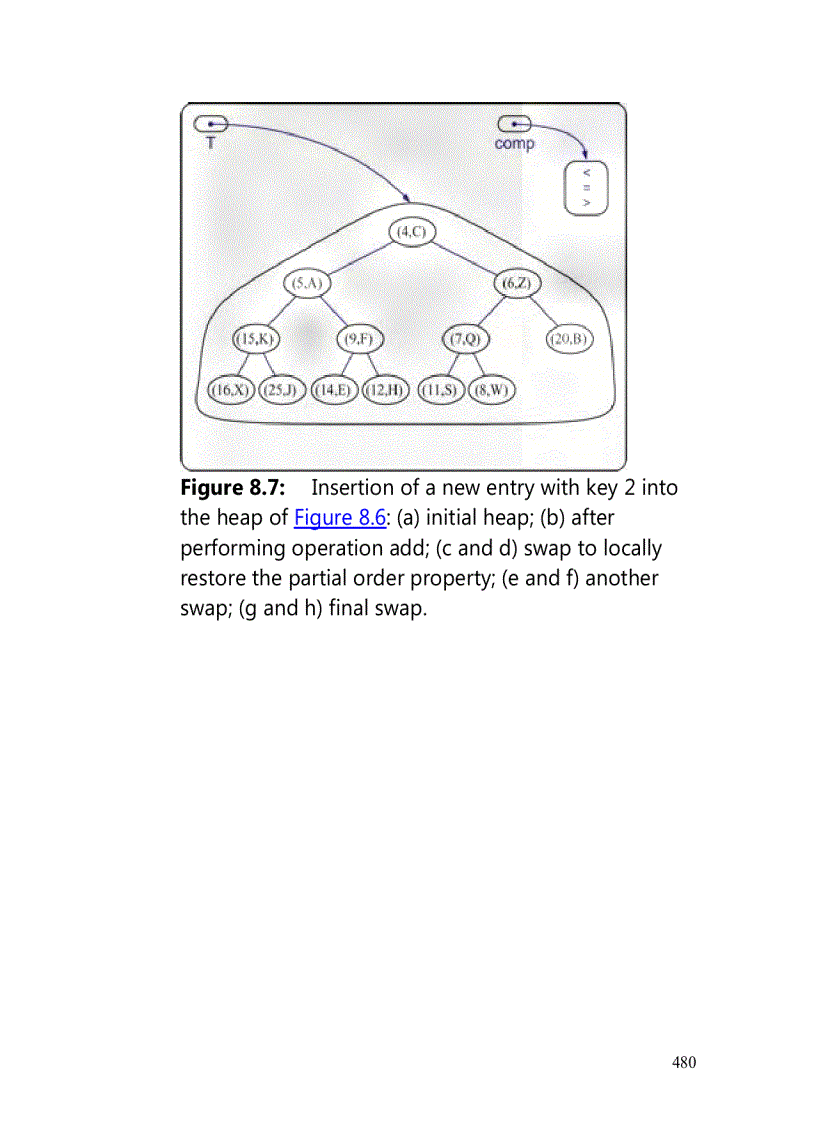 T

comp

<
=
>

(4,C)

(5,A)

(6,Z)

(15,K)

(9,F)

(7,Q)

(20,B)

(16,X)

(25,J)

(14,E)

(12,H)

(11,S)

(8,W)

**Figure 8.7:** Insertion of a new entry with key 2 into the heap of Figure 8.6: (a) initial heap; (b) after performing operation add; (c and d) swap to locally restore the partial order property; (e and f) another swap; (g and h) final swap.

480