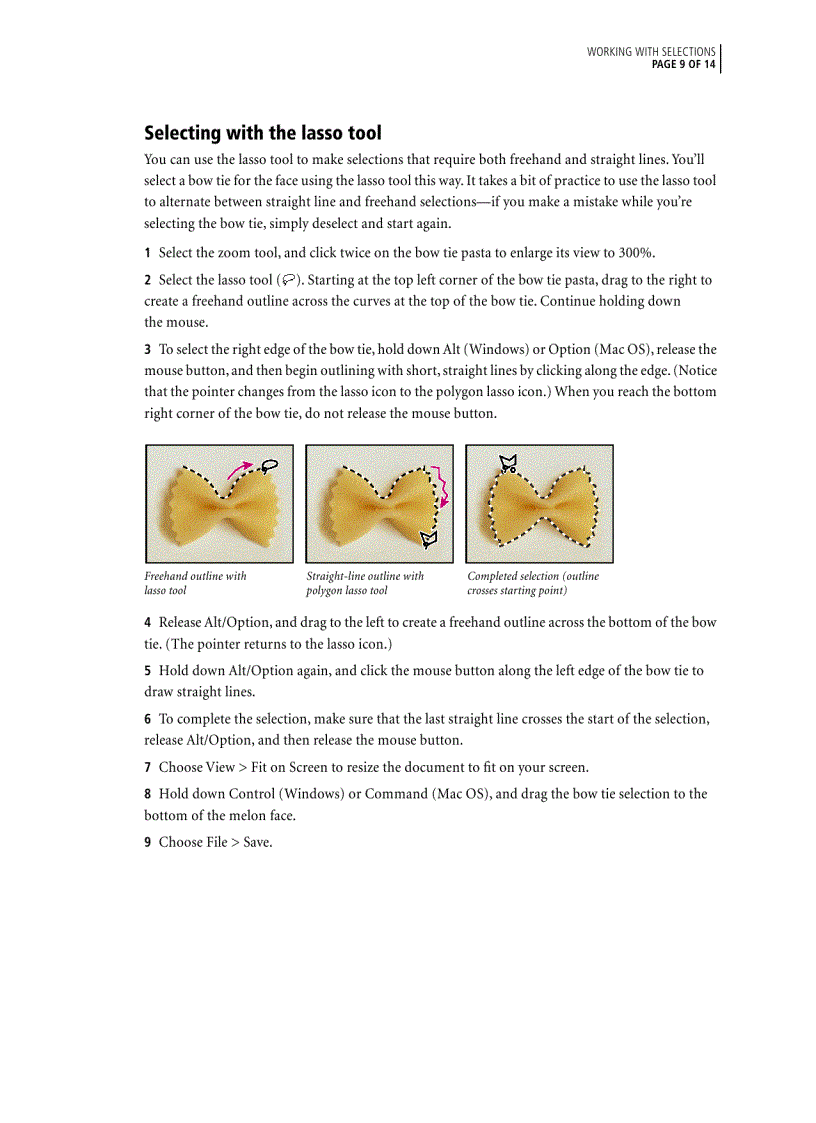 WORKING WITH SELECTIONS
PAGE 9 OF 14

Selecting with the lasso tool

You can use the lasso tool to make selections that require both freehand and straight lines. You'll select a bow tie for the face using the lasso tool this way. It takes a bit of practice to use the lasso tool to alternate between straight line and freehand selections—if you make a mistake while you're selecting the bow tie, simply deselect and start again.

1 Select the zoom tool, and click twice on the bow tie pasta to enlarge its view to 300%.

2 Select the lasso tool ( ). Starting at the top left corner of the bow tie pasta, drag to the right to create a freehand outline across the curves at the top of the bow tie. Continue holding down the mouse.

3 To select the right edge of the bow tie, hold down Alt (Windows) or Option (Mac OS), release the mouse button, and then begin outlining with short, straight lines by clicking along the edge. (Notice that the pointer changes from the lasso icon to the polygon lasso icon.) When you reach the bottom right corner of the bow tie, do not release the mouse button.

Freehand outline with lasso tool

Straight-line outline with polygon lasso tool

Completed selection (outline crosses starting point)

4 Release Alt/Option, and drag to the left to create a freehand outline across the bottom of the bow tie. (The pointer returns to the lasso icon.)

5 Hold down Alt/Option again, and click the mouse button along the left edge of the bow tie to draw straight lines.

6 To complete the selection, make sure that the last straight line crosses the start of the selection, release Alt/Option, and then release the mouse button.

7 Choose View > Fit on Screen to resize the document to fit on your screen.

8 Hold down Control (Windows) or Command (Mac OS), and drag the bow tie selection to the bottom of the melon face.

9 Choose File > Save.