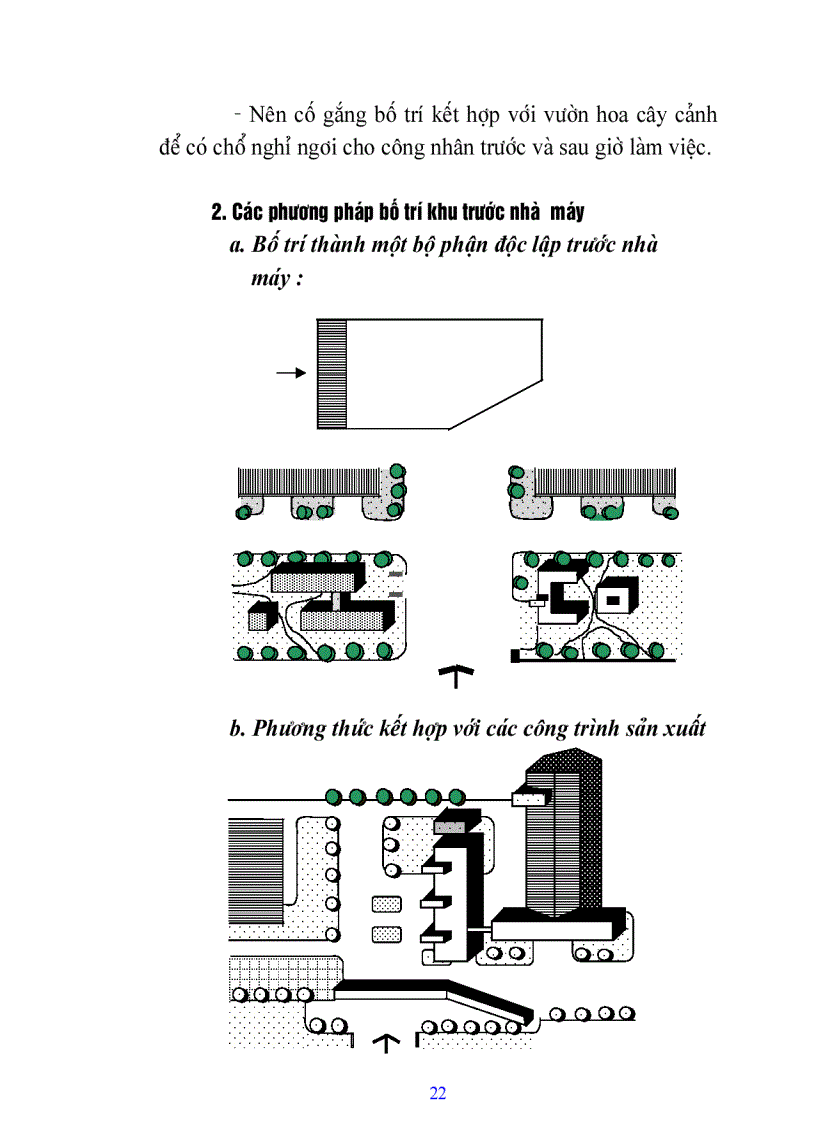 - Nên cố gắng bố trí kết hợp với vườn hoa cây cảnh để có chổ nghỉ ngơi cho công nhân trước và sau giờ làm việc.

2. Các phương pháp bố trí khu trước nhà máy

a. Bố trí thành một bộ phận độc lập trước nhà máy :

b. Phương thức kết hợp với các công trình sản xuất

22