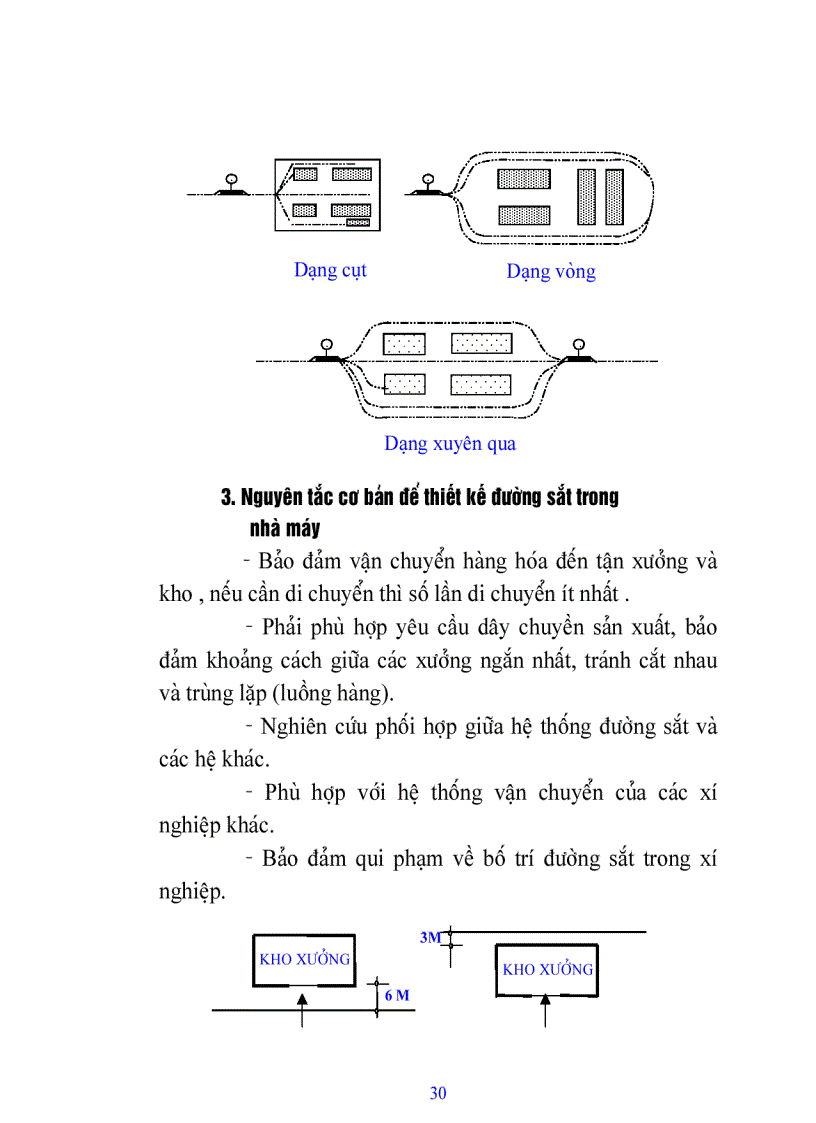 Dạng cụt

Dạng vòng

Dạng xuyên qua

3. Nguyên tắc cơ bản để thiết kế đường sắt trong nhà máy

- Bảo đảm vận chuyển hàng hóa đến tận xưởng và kho , nếu cần di chuyển thì số lần di chuyển ít nhất .

- Phải phù hợp yêu cầu dây chuyền sản xuất, bảo đảm khoảng cách giữa các xưởng ngắn nhất, tránh cắt nhau và trùng lặp (luồng hàng).

- Nghiên cứu phối hợp giữa hệ thống đường sắt và các hệ khác.

- Phù hợp với hệ thống vận chuyển của các xí nghiệp khác.

- Bảo đảm qui phạm về bố trí đường sắt trong xí nghiệp.

KHO XƯỞNG

6 M

3M

KHO XƯỞNG

30