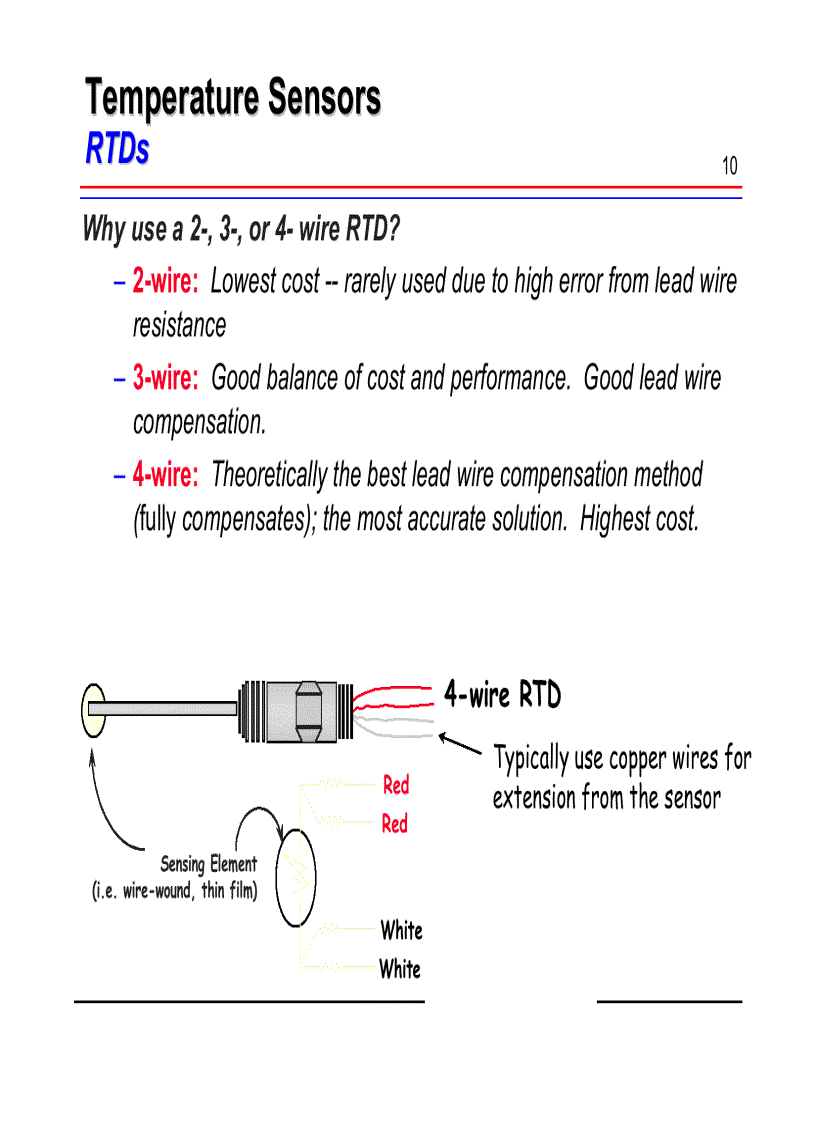 Temperature Sensors
RTDs

10

Why use a 2-, 3-, or 4- wire RTD?

– 2-wire: Lowest cost -- rarely used due to high error from lead wire resistance

– 3-wire: Good balance of cost and performance. Good lead wire compensation.

– 4-wire: Theoretically the best lead wire compensation method (fully compensates); the most accurate solution. Highest cost.

4-wire RTD

Typically use copper wires for extension from the sensor

Red
Red

Sensing Element
(i.e. wire-wound, thin film)

White
White