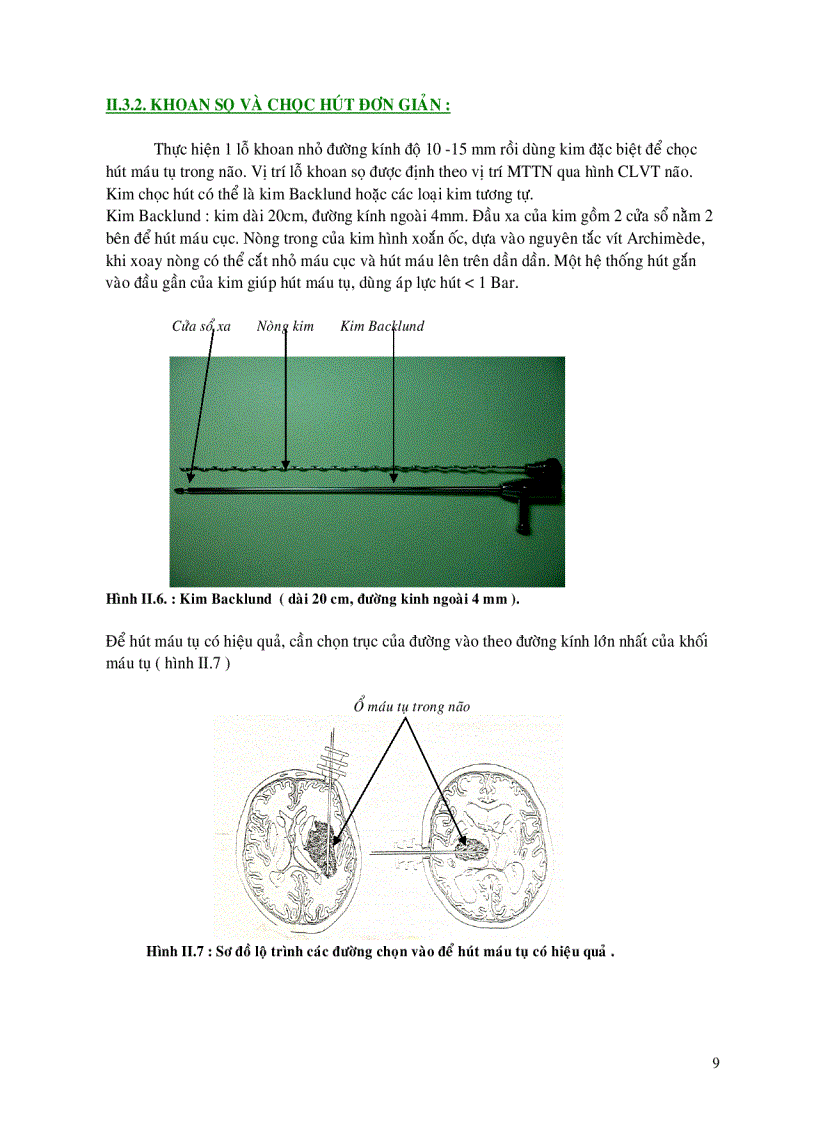 II.3.2. KHOAN SỌ VÀ CHỌC HÚT ĐƠN GIẢN :

Thực hiện 1 lỗ khoan nhỏ đường kính độ 10 -15 mm rồi dùng kim đặc biệt để chọc hút máu tụ trong não. Vị trí lỗ khoan sọ được định theo vị trí MTTN qua hình CLVT não. Kim chọc hút có thể là kim Backlund hoặc các loại kim tương tự.
Kim Backlund : kim dài 20cm, đường kính ngoài 4mm. Đầu xa của kim gồm 2 cửa sổ nằm 2 bên để hút máu cục. Nòng trong của kim hình xoắn ốc, dựa vào nguyên tắc vít Archimède, khi xoay nòng có thể cắt nhỏ máu cục và hút máu lên trên dần dần. Một hệ thống hút gắn vào đầu gần của kim giúp hút máu tụ, dùng áp lực hút < 1 Bar.

Cửa sổ xa Nòng kim Kim Backlund

Hình II.6. : Kim Backlund ( dài 20 cm, đường kính ngoài 4 mm ).

Để hút máu tụ có hiệu quả, cần chọn trục của đường vào theo đường kính lớn nhất của khối máu tụ ( hình II.7 )

Ổ máu tụ trong não

Hình II.7 : Sơ đồ lộ trình các đường chọn vào để hút máu tụ có hiệu quả .

9