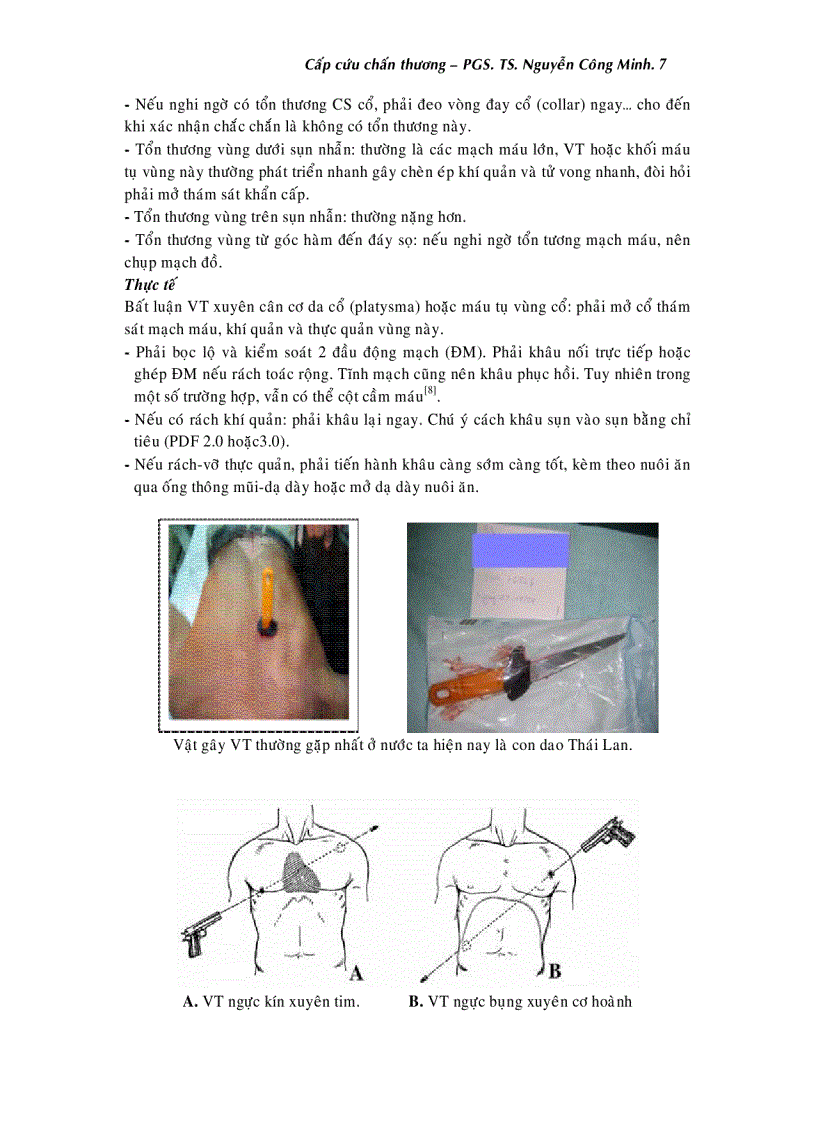 Cấp cứu chấn thương – PGS. TS. Nguyễn Công Minh. 7

- Nếu nghi ngờ có tổn thương CS cổ, phải đeo vòng đay cổ (collar) ngay... cho đến khi xác nhận chắc chắn là không có tổn thương này.

- Tổn thương vùng dưới sụn nhẫn: thường là các mạch máu lớn, VT hoặc khối máu tụ vùng này thường phát triển nhanh gây chèn ép khí quản và tử vong nhanh, đòi hỏi phải mở thám sát khẩn cấp.

- Tổn thương vùng trên sụn nhẫn: thường nặng hơn.

- Tổn thương vùng từ góc hàm đến đáy sọ: nếu nghi ngờ tổn tương mạch máu, nên chụp mạch đồ.

Thực tế

Bất luận VT xuyên cân cơ da cổ (platysma) hoặc máu tụ vùng cổ: phải mở cổ thám sát mạch máu, khí quản và thực quản vùng này.

- Phải bọc lộ và kiểm soát 2 đầu động mạch (ĐM). Phải khâu nối trực tiếp hoặc ghép ĐM nếu rách toác rộng. Tĩnh mạch cũng nên khâu phục hồi. Tuy nhiên trong một số trường hợp, vẫn có thể cột cầm máu$^{[8]}$.

- Nếu có rách khí quản: phải khâu lại ngay. Chú ý cách khâu sụn vào sụn bằng chỉ tiêu (PDF 2.0 hoặc3.0).

- Nếu rách-vỡ thực quản, phải tiến hành khâu càng sớm càng tốt, kèm theo nuôi ăn qua ống thông mũi-dạ dày hoặc mở dạ dày nuôi ăn.

Vật gây VT thường gặp nhất ở nước ta hiện nay là con dao Thái Lan.

A

B

A. VT ngực kín xuyên tim.

B. VT ngực bụng xuyên cơ hoành