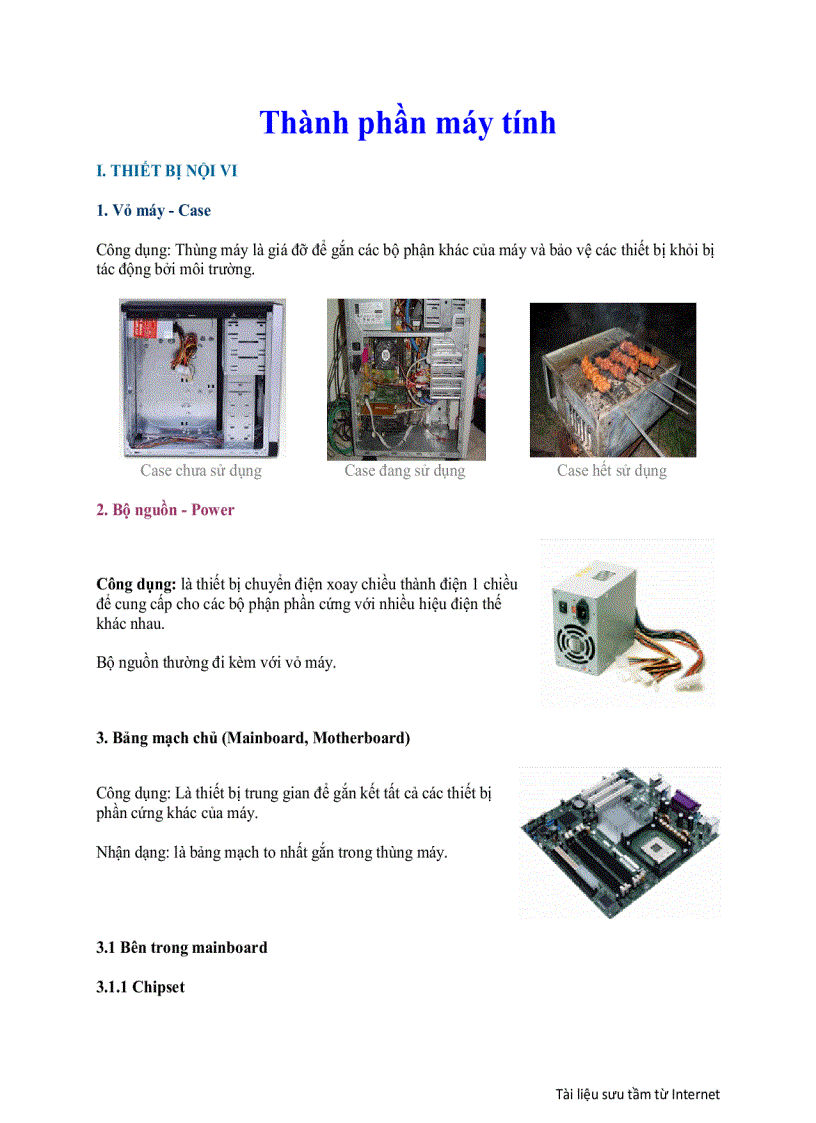 Thành phần máy tính

I. THIẾT BỊ NỘI VI

1. Vỏ máy - Case

Công dụng: Thùng máy là giá đỡ để gắn các bộ phận khác của máy và bảo vệ các thiết bị khỏi bị tác động bởi môi trường.

Case chưa sử dụng

Case đang sử dụng

Case hết sử dụng

2. Bộ nguồn - Power

Công dụng: là thiết bị chuyển điện xoay chiều thành điện 1 chiều để cung cấp cho các bộ phận phần cứng với nhiều hiệu điện thế khác nhau.

Bộ nguồn thường đi kèm với vỏ máy.

3. Bảng mạch chủ (Mainboard, Motherboard)

Công dụng: Là thiết bị trung gian để gắn kết tất cả các thiết bị phần cứng khác của máy.

Nhận dạng: là bảng mạch to nhất gắn trong thùng máy.

3.1 Bên trong mainboard

3.1.1 Chipset

Tài liệu sưu tầm từ Internet