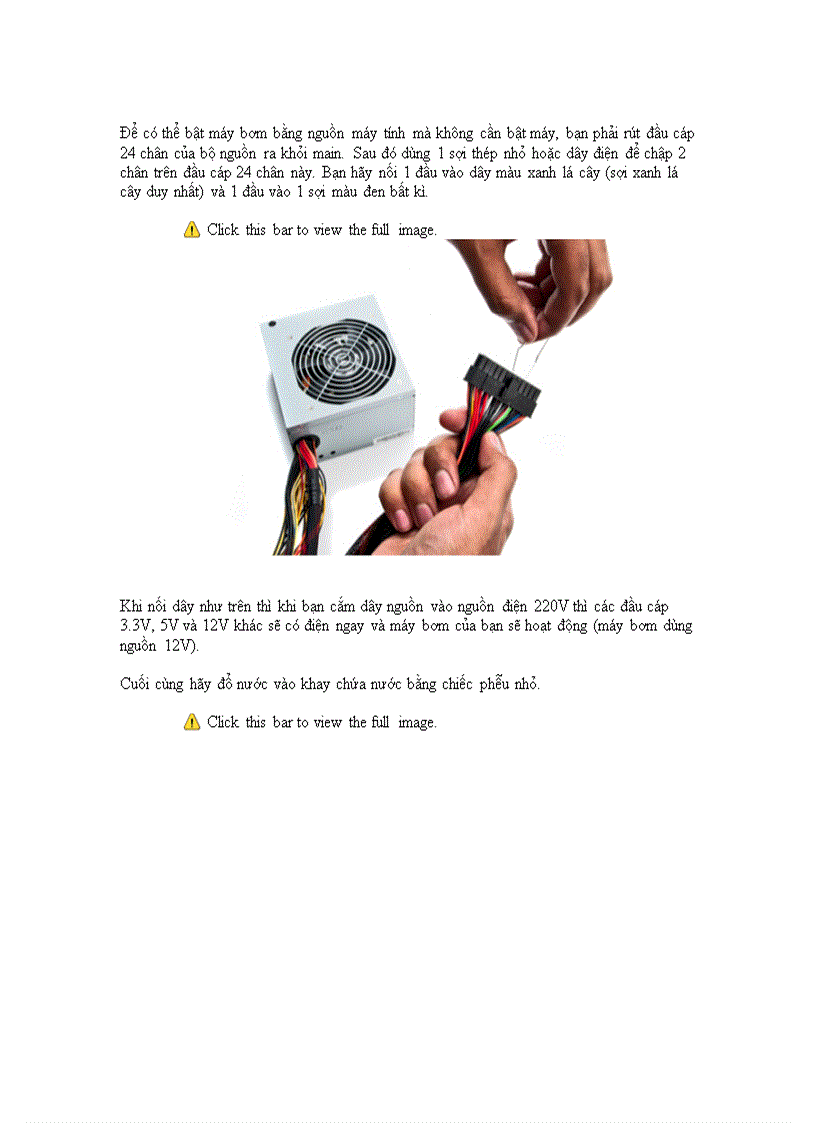 Để có thể bật máy bơm bằng nguồn máy tính mà không cần bật máy, bạn phải rút đầu cáp 24 chân của bộ nguồn ra khỏi main. Sau đó dùng 1 sợi thép nhỏ hoặc dây điện để chập 2 chân trên đầu cáp 24 chân này. Bạn hãy nối 1 đầu vào dây màu xanh lá cây (sợi xanh lá cây duy nhất) và 1 đầu vào 1 sợi màu đen bất kì.

Click this bar to view the full image.

Khi nối dây như trên thì khi bạn cắm dây nguồn vào nguồn điện 220V thì các đầu cáp 3.3V, 5V và 12V khác sẽ có điện ngay và máy bơm của bạn sẽ hoạt động (máy bơm dùng nguồn 12V).

Cuối cùng hãy đổ nước vào khay chứa nước bằng chiếc phễu nhỏ.

Click this bar to view the full image.