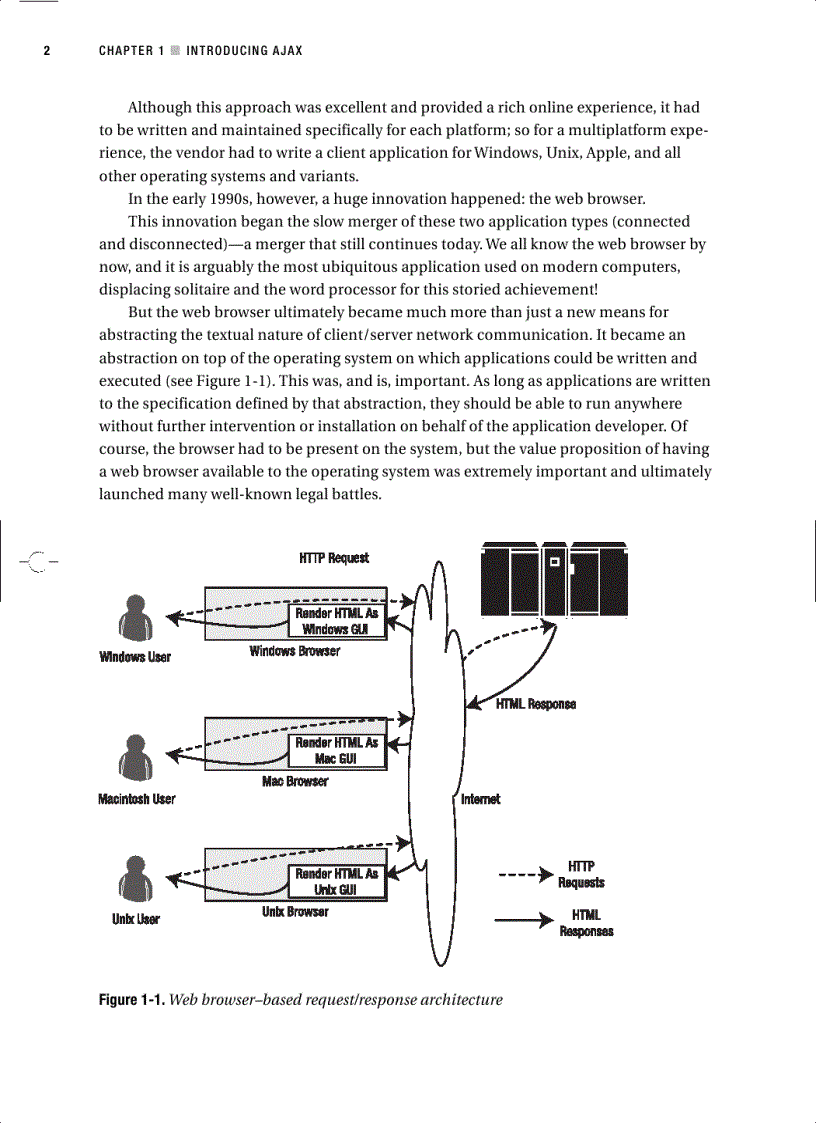 2 CHAPTER 1 ■ INTRODUCING AJAX

Although this approach was excellent and provided a rich online experience, it had to be written and maintained specifically for each platform; so for a multiplatform experience, the vendor had to write a client application for Windows, Unix, Apple, and all other operating systems and variants.

In the early 1990s, however, a huge innovation happened: the web browser.

This innovation began the slow merger of these two application types (connected and disconnected)—a merger that still continues today. We all know the web browser by now, and it is arguably the most ubiquitous application used on modern computers, displacing solitaire and the word processor for this storied achievement!

But the web browser ultimately became much more than just a new means for abstracting the textual nature of client/server network communication. It became an abstraction on top of the operating system on which applications could be written and executed (see Figure 1-1). This was, and is, important. As long as applications are written to the specification defined by that abstraction, they should be able to run anywhere without further intervention or installation on behalf of the application developer. Of course, the browser had to be present on the system, but the value proposition of having a web browser available to the operating system was extremely important and ultimately launched many well-known legal battles.

HTTP Request

Render HTML As Windows GUI

Windows User

Windows Browser

HTML Response

Render HTML As Mac GUI

Mac Browser

Macintosh User

Internet

Render HTML As Unix GUI

Unix User

Unix Browser

HTTP Requests

HTML Responses

Figure 1-1. Web browser–based request/response architecture