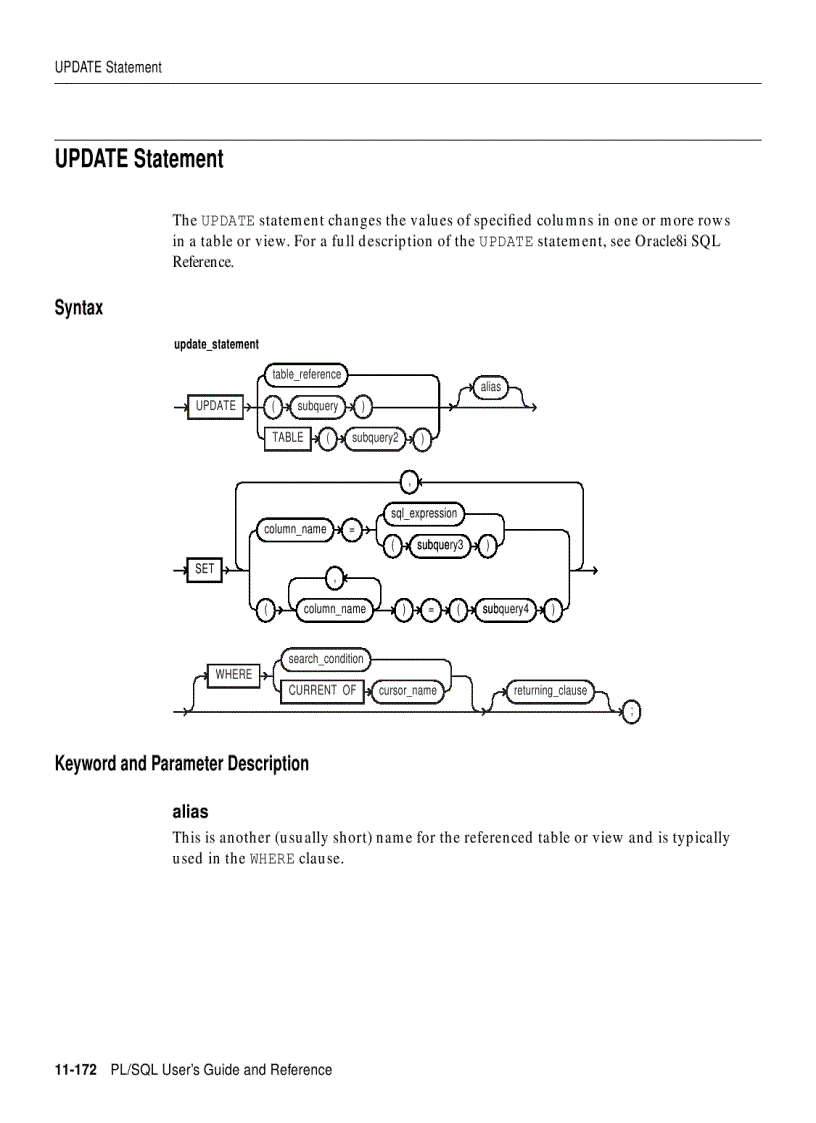 UPDATE Statement

UPDATE Statement

The UPDATE statement changes the values of specified columns in one or more rows in a table or view. For a full description of the UPDATE statement, see Oracle8i SQL Reference.

Syntax

update_statement

UPDATE
table_reference
(
subquery
)
TABLE
(
subquery2
)
alias

SET
,
column_name
=
sql_expression
(
subquery3
)
(
,
column_name
)
=
(
subquery4
)

WHERE
search_condition
CURRENT OF
cursor_name
returning_clause
;

Keyword and Parameter Description

alias

This is another (usually short) name for the referenced table or view and is typically used in the WHERE clause.

11-172 PL/SQL User's Guide and Reference