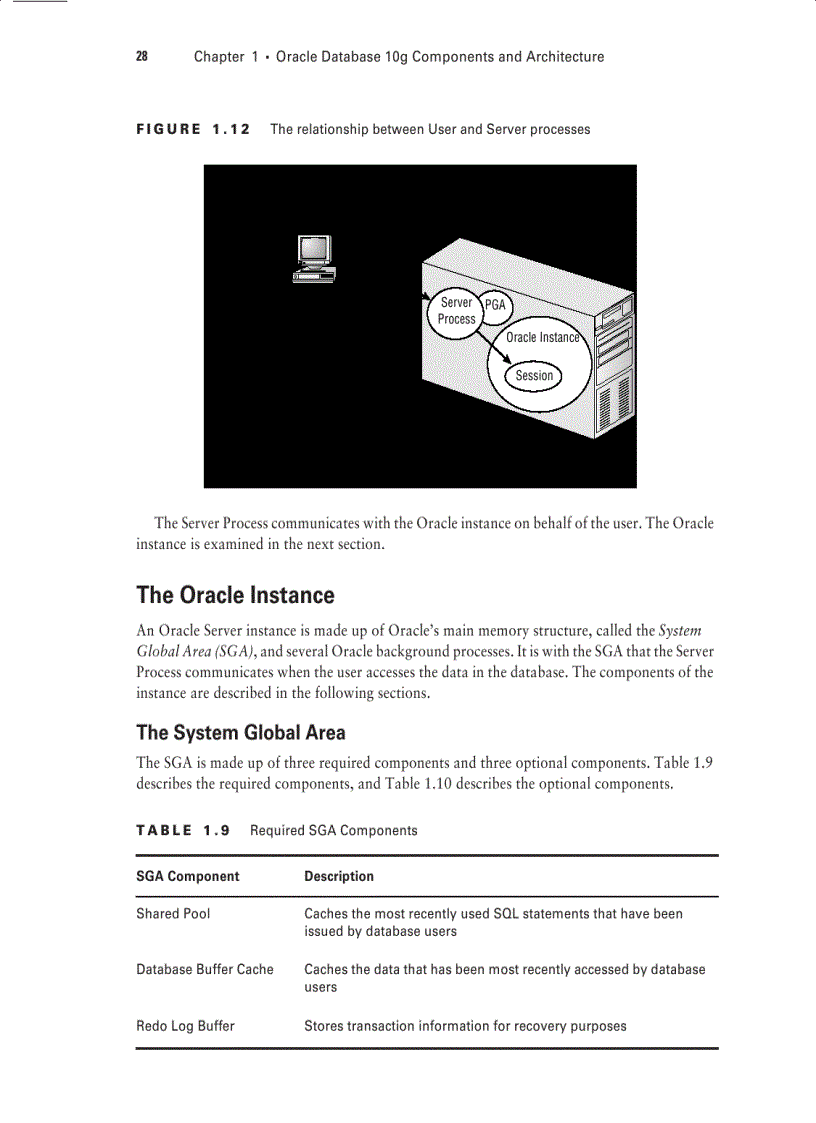 28 Chapter 1 • Oracle Database 10g Components and Architecture

FIGURE 1.12 The relationship between User and Server processes

Server Process

PGA

Oracle Instance

Session

The Server Process communicates with the Oracle instance on behalf of the user. The Oracle instance is examined in the next section.

The Oracle Instance

An Oracle Server instance is made up of Oracle's main memory structure, called the System Global Area (SGA), and several Oracle background processes. It is with the SGA that the Server Process communicates when the user accesses the data in the database. The components of the instance are described in the following sections.

The System Global Area

The SGA is made up of three required components and three optional components. Table 1.9 describes the required components, and Table 1.10 describes the optional components.

TABLE 1.9 Required SGA Components

| SGA Component | Description |
|---|---|
| Shared Pool | Caches the most recently used SQL statements that have been issued by database users |
| Database Buffer Cache | Caches the data that has been most recently accessed by database users |
| Redo Log Buffer | Stores transaction information for recovery purposes |