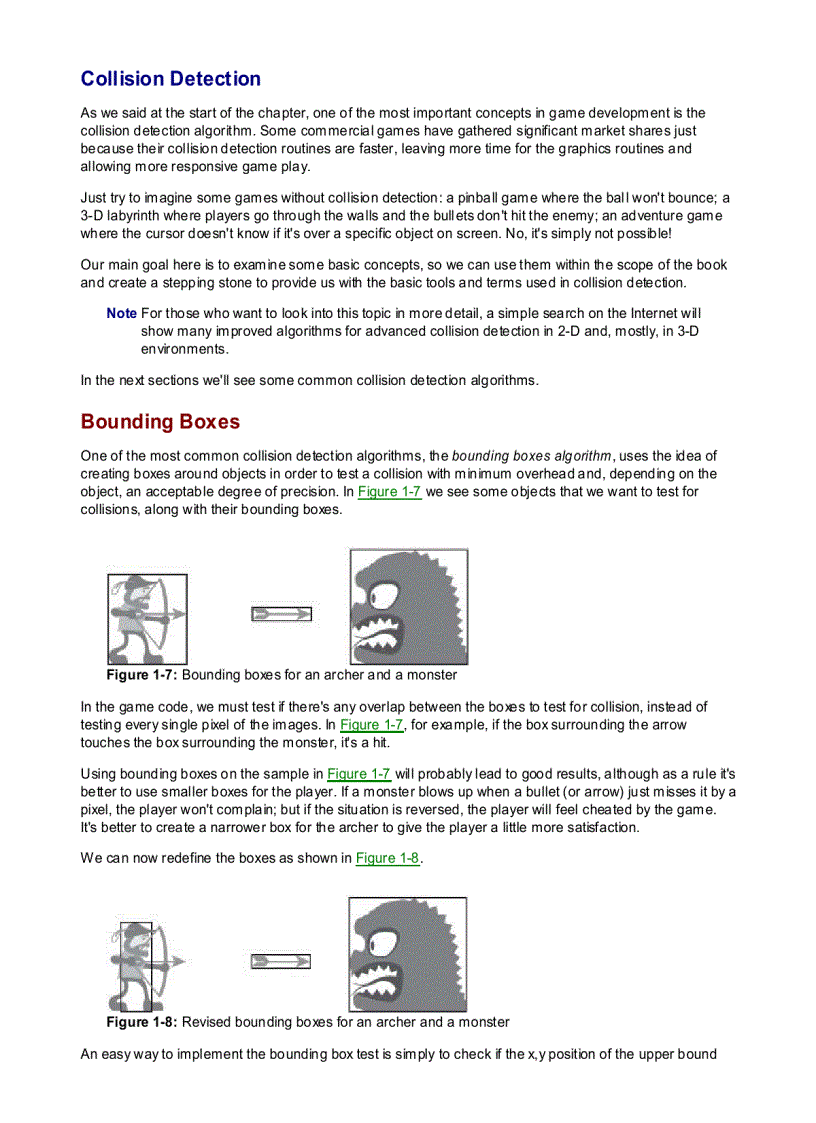 Collision Detection

As we said at the start of the chapter, one of the most important concepts in game development is the collision detection algorithm. Some commercial games have gathered significant market shares just because their collision detection routines are faster, leaving more time for the graphics routines and allowing more responsive game play.

Just try to imagine some games without collision detection: a pinball game where the ball won't bounce; a 3-D labyrinth where players go through the walls and the bullets don't hit the enemy; an adventure game where the cursor doesn't know if it's over a specific object on screen. No, it's simply not possible!

Our main goal here is to examine some basic concepts, so we can use them within the scope of the book and create a stepping stone to provide us with the basic tools and terms used in collision detection.

Note For those who want to look into this topic in more detail, a simple search on the Internet will show many improved algorithms for advanced collision detection in 2-D and, mostly, in 3-D environments.

In the next sections we'll see some common collision detection algorithms.

Bounding Boxes

One of the most common collision detection algorithms, the bounding boxes algorithm, uses the idea of creating boxes around objects in order to test a collision with minimum overhead and, depending on the object, an acceptable degree of precision. In Figure 1-7 we see some objects that we want to test for collisions, along with their bounding boxes.

Figure 1-7: Bounding boxes for an archer and a monster

In the game code, we must test if there's any overlap between the boxes to test for collision, instead of testing every single pixel of the images. In Figure 1-7, for example, if the box surrounding the arrow touches the box surrounding the monster, it's a hit.

Using bounding boxes on the sample in Figure 1-7 will probably lead to good results, although as a rule it's better to use smaller boxes for the player. If a monster blows up when a bullet (or arrow) just misses it by a pixel, the player won't complain; but if the situation is reversed, the player will feel cheated by the game. It's better to create a narrower box for the archer to give the player a little more satisfaction.

We can now redefine the boxes as shown in Figure 1-8.

Figure 1-8: Revised bounding boxes for an archer and a monster

An easy way to implement the bounding box test is simply to check if the x,y position of the upper bound