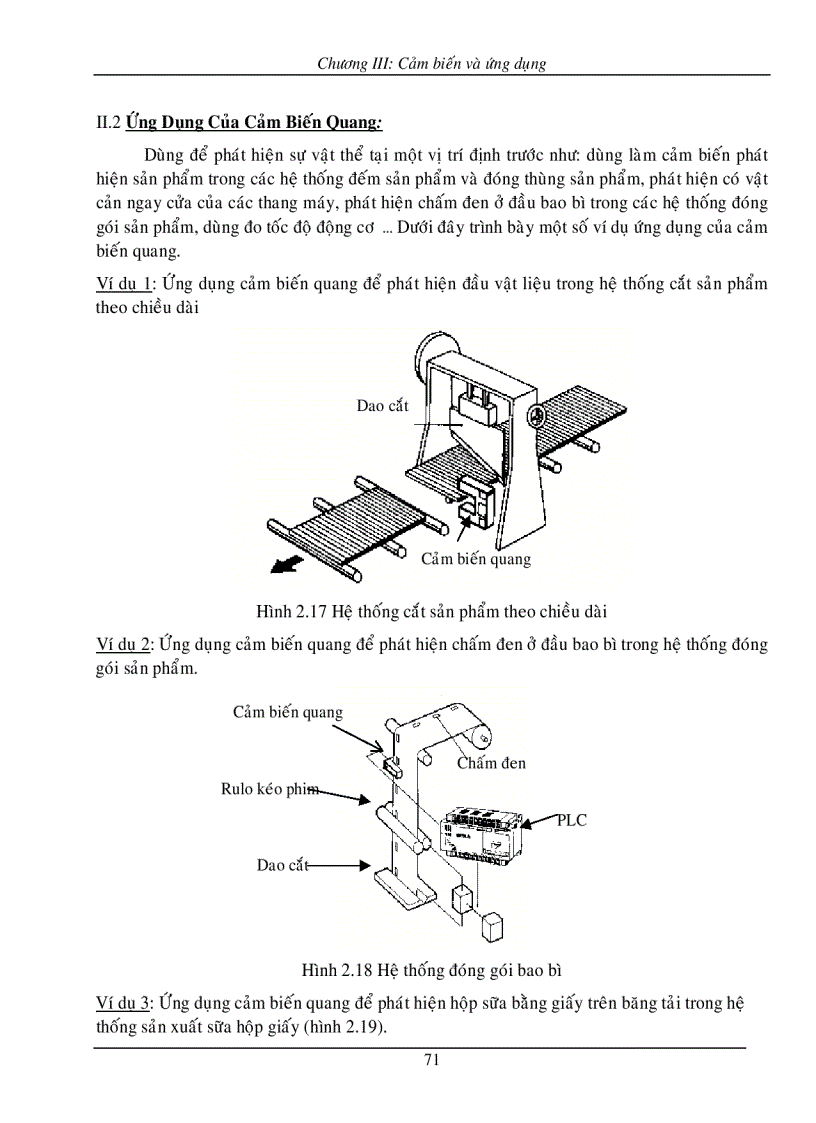 Chương III: Cảm biến và ứng dụng

II.2 Ứng Dụng Của Cảm Biến Quang:

Dùng để phát hiện sự vật thể tại một vị trí định trước như: dùng làm cảm biến phát hiện sản phẩm trong các hệ thống đếm sản phẩm và đóng thùng sản phẩm, phát hiện có vật cản ngay cửa của các thang máy, phát hiện chấm đen ở đầu bao bì trong các hệ thống đóng gói sản phẩm, dùng đo tốc độ động cơ ... Dưới đây trình bày một số ví dụ ứng dụng của cảm biến quang.

Ví dụ 1: Ứng dụng cảm biến quang để phát hiện đầu vật liệu trong hệ thống cắt sản phẩm theo chiều dài

Dao cắt

Cảm biến quang

Hình 2.17 Hệ thống cắt sản phẩm theo chiều dài

Ví dụ 2: Ứng dụng cảm biến quang để phát hiện chấm đen ở đầu bao bì trong hệ thống đóng gói sản phẩm.

Cảm biến quang

Chấm đen

Rulo kéo phim

PLC

Dao cắt

Hình 2.18 Hệ thống đóng gói bao bì

Ví dụ 3: Ứng dụng cảm biến quang để phát hiện hộp sữa bằng giấy trên băng tải trong hệ thống sản xuất sữa hộp giấy (hình 2.19).

71