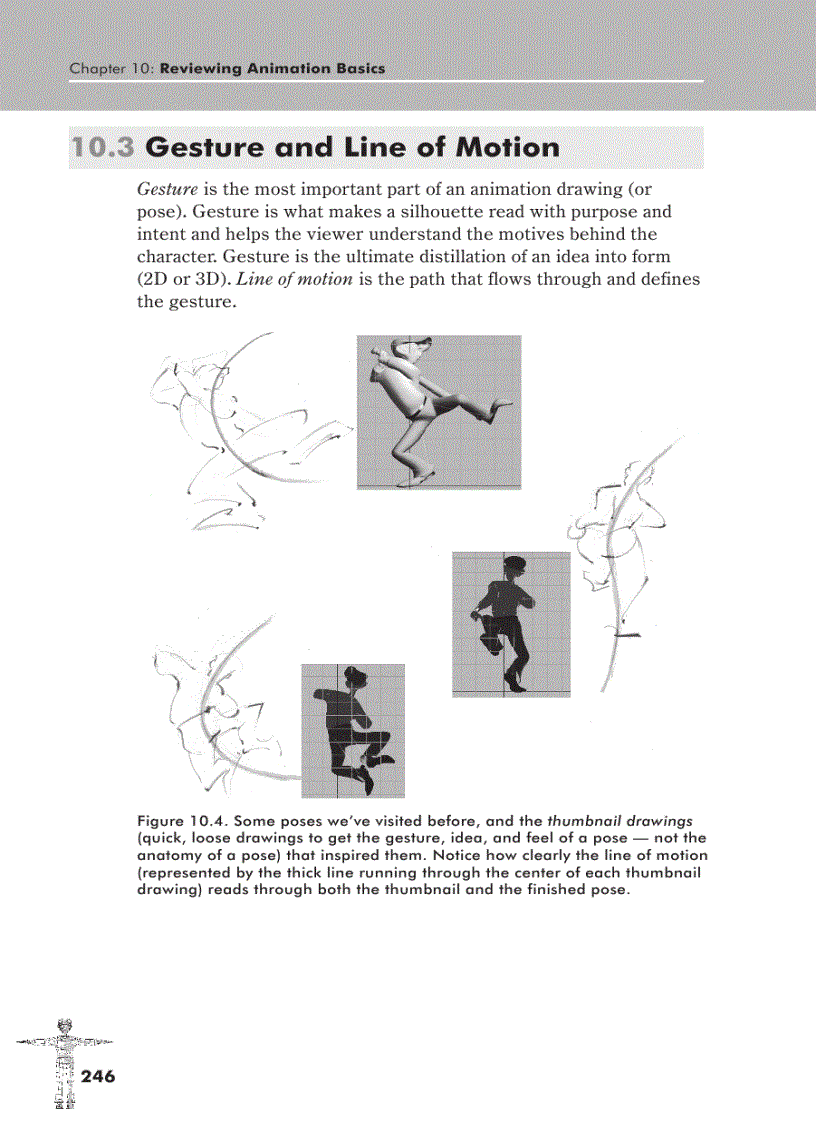 Chapter 10: Reviewing Animation Basics

10.3 Gesture and Line of Motion

Gesture is the most important part of an animation drawing (or pose). Gesture is what makes a silhouette read with purpose and intent and helps the viewer understand the motives behind the character. Gesture is the ultimate distillation of an idea into form (2D or 3D). Line of motion is the path that flows through and defines the gesture.

Figure 10.4. Some poses we've visited before, and the thumbnail drawings (quick, loose drawings to get the gesture, idea, and feel of a pose — not the anatomy of a pose) that inspired them. Notice how clearly the line of motion (represented by the thick line running through the center of each thumbnail drawing) reads through both the thumbnail and the finished pose.

246