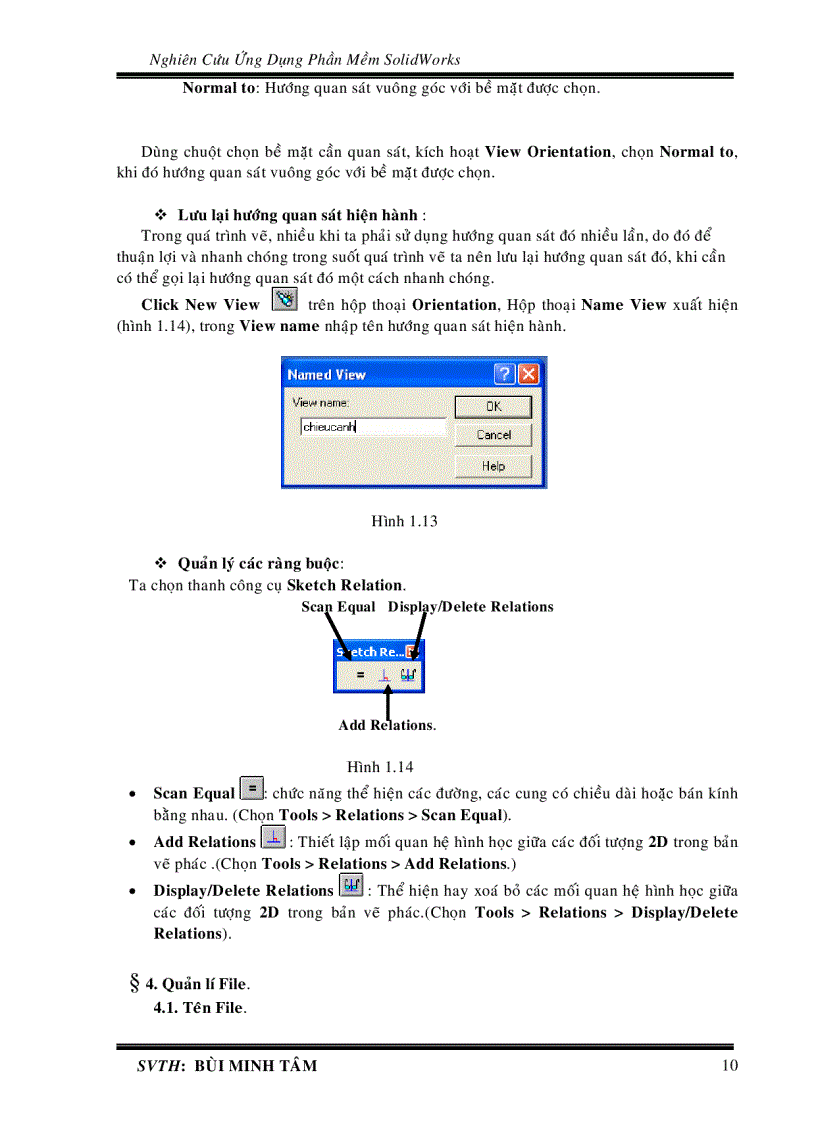 Nghiên Cứu Ứng Dụng Phần Mềm SolidWorks

Normal to: Hướng quan sát vuông góc với bề mặt được chọn.

Dùng chuột chọn bề mặt cần quan sát, kích hoạt View Orientation, chọn Normal to, khi đó hướng quan sát vuông góc với bề mặt được chọn.

❖ Lưu lại hướng quan sát hiện hành :

Trong quá trình vẽ, nhiều khi ta phải sử dụng hướng quan sát đó nhiều lần, do đó để thuận lợi và nhanh chóng trong suốt quá trình vẽ ta nên lưu lại hướng quan sát đó, khi cần có thể gọi lại hướng quan sát đó một cách nhanh chóng.

Click New View trên hộp thoại Orientation, Hộp thoại Name View xuất hiện (hình 1.14), trong View name nhập tên hướng quan sát hiện hành.

Named View

View name:

chieucanh

OK

Cancel

Help

Hình 1.13

❖ Quản lý các ràng buộc:

Ta chọn thanh công cụ Sketch Relation.

Scan Equal Display/Delete Relations

Sketch Re...

Add Relations.

Hình 1.14

• Scan Equal : chức năng thể hiện các đường, các cung có chiều dài hoặc bán kính bằng nhau. (Chọn Tools > Relations > Scan Equal).

• Add Relations : Thiết lập mối quan hệ hình học giữa các đối tượng 2D trong bản vẽ phác .(Chọn Tools > Relations > Add Relations.)

• Display/Delete Relations : Thể hiện hay xoá bỏ các mối quan hệ hình học giữa các đối tượng 2D trong bản vẽ phác.(Chọn Tools > Relations > Display/Delete Relations).

§ 4. Quản lí File.

4.1. Tên File.

SVTH: BÙI MINH TÂM 10