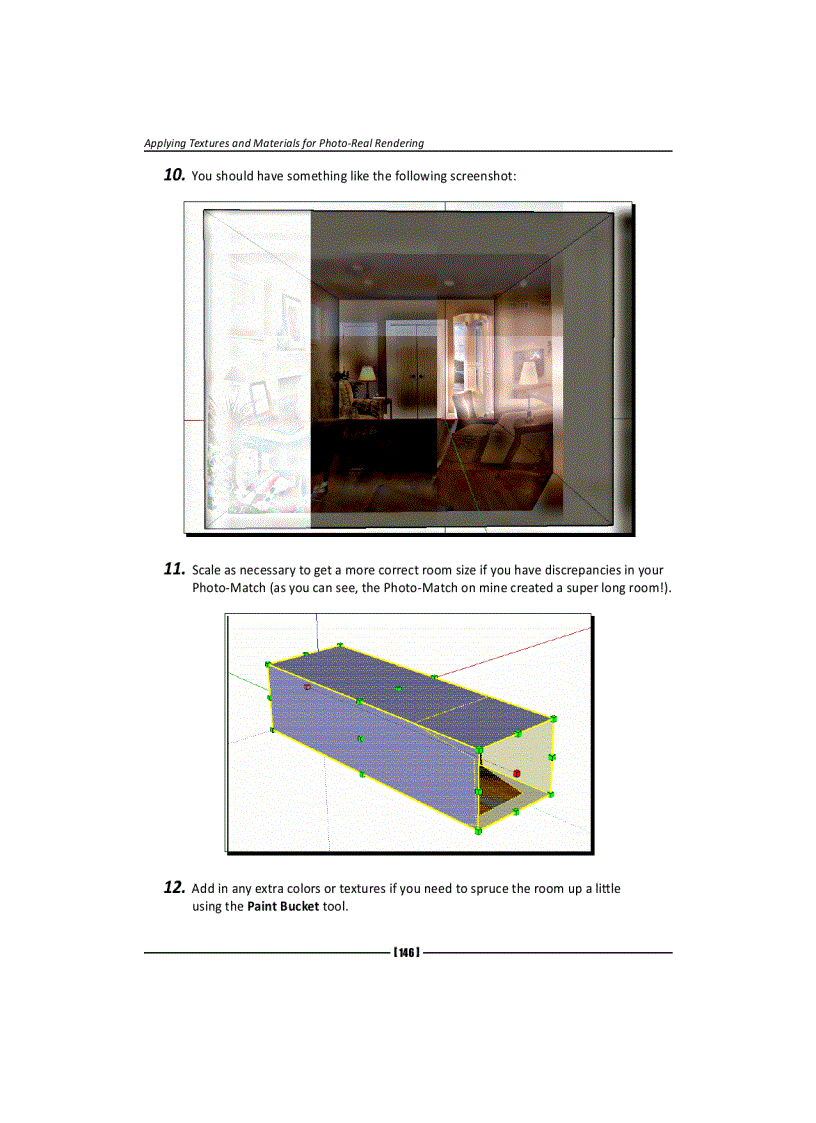 Applying Textures and Materials for Photo-Real Rendering

10. You should have something like the following screenshot:

11. Scale as necessary to get a more correct room size if you have discrepancies in your Photo-Match (as you can see, the Photo-Match on mine created a super long room!).

12. Add in any extra colors or textures if you need to spruce the room up a little using the Paint Bucket tool.

[ 146 ]