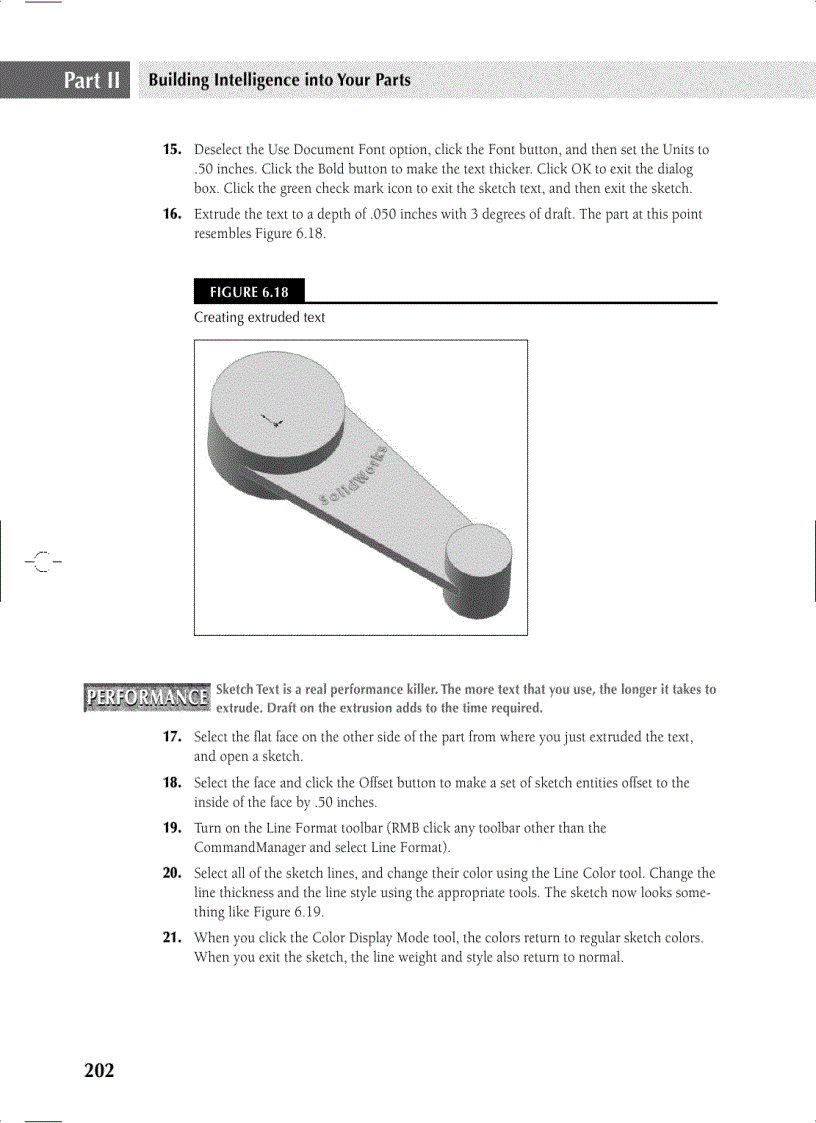 Part II Building Intelligence into Your Parts

15. Deselect the Use Document Font option, click the Font button, and then set the Units to .50 inches. Click the Bold button to make the text thicker. Click OK to exit the dialog box. Click the green check mark icon to exit the sketch text, and then exit the sketch.

16. Extrude the text to a depth of .050 inches with 3 degrees of draft. The part at this point resembles Figure 6.18.

FIGURE 6.18

Creating extruded text

SolidWorks

PERFORMANCE Sketch Text is a real performance killer. The more text that you use, the longer it takes to extrude. Draft on the extrusion adds to the time required.

17. Select the flat face on the other side of the part from where you just extruded the text, and open a sketch.

18. Select the face and click the Offset button to make a set of sketch entities offset to the inside of the face by .50 inches.

19. Turn on the Line Format toolbar (RMB click any toolbar other than the CommandManager and select Line Format).

20. Select all of the sketch lines, and change their color using the Line Color tool. Change the line thickness and the line style using the appropriate tools. The sketch now looks something like Figure 6.19.

21. When you click the Color Display Mode tool, the colors return to regular sketch colors. When you exit the sketch, the line weight and style also return to normal.

202