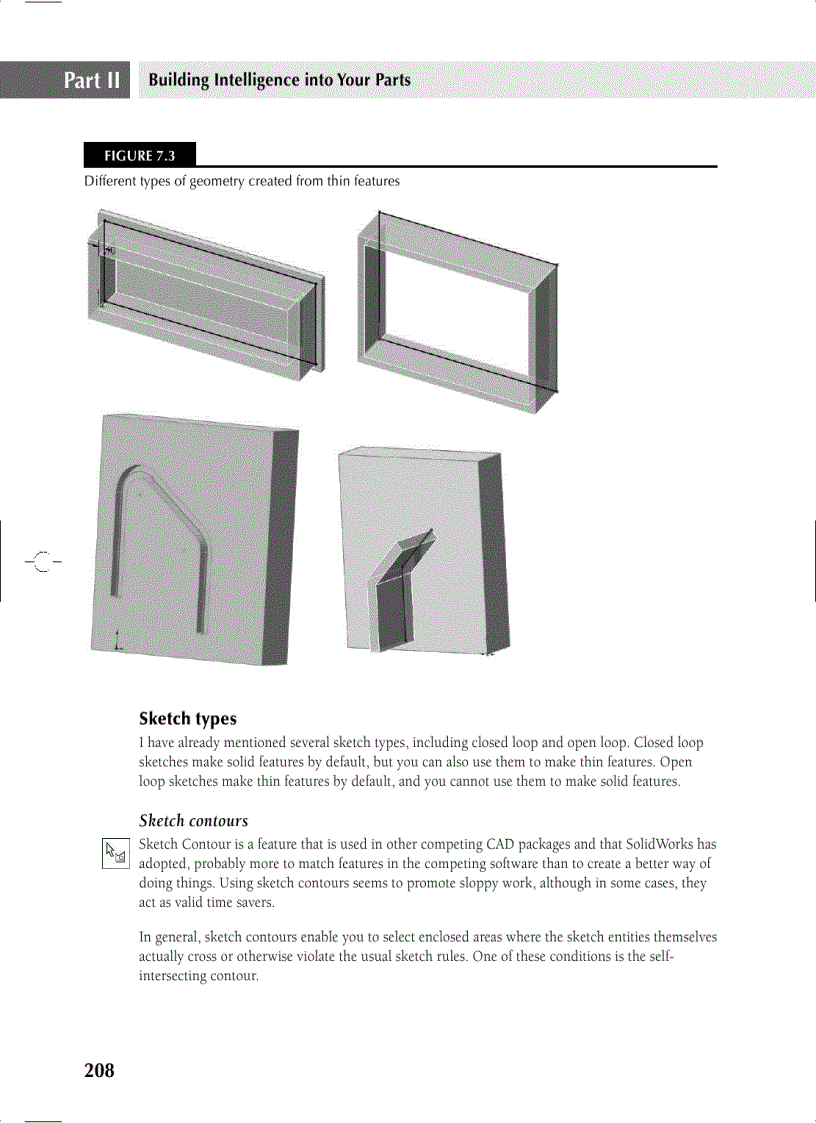 Part II Building Intelligence into Your Parts

FIGURE 7.3

Different types of geometry created from thin features

Sketch types

I have already mentioned several sketch types, including closed loop and open loop. Closed loop sketches make solid features by default, but you can also use them to make thin features. Open loop sketches make thin features by default, and you cannot use them to make solid features.

Sketch contours

Sketch Contour is a feature that is used in other competing CAD packages and that SolidWorks has adopted, probably more to match features in the competing software than to create a better way of doing things. Using sketch contours seems to promote sloppy work, although in some cases, they act as valid time savers.

In general, sketch contours enable you to select enclosed areas where the sketch entities themselves actually cross or otherwise violate the usual sketch rules. One of these conditions is the self-intersecting contour.

208