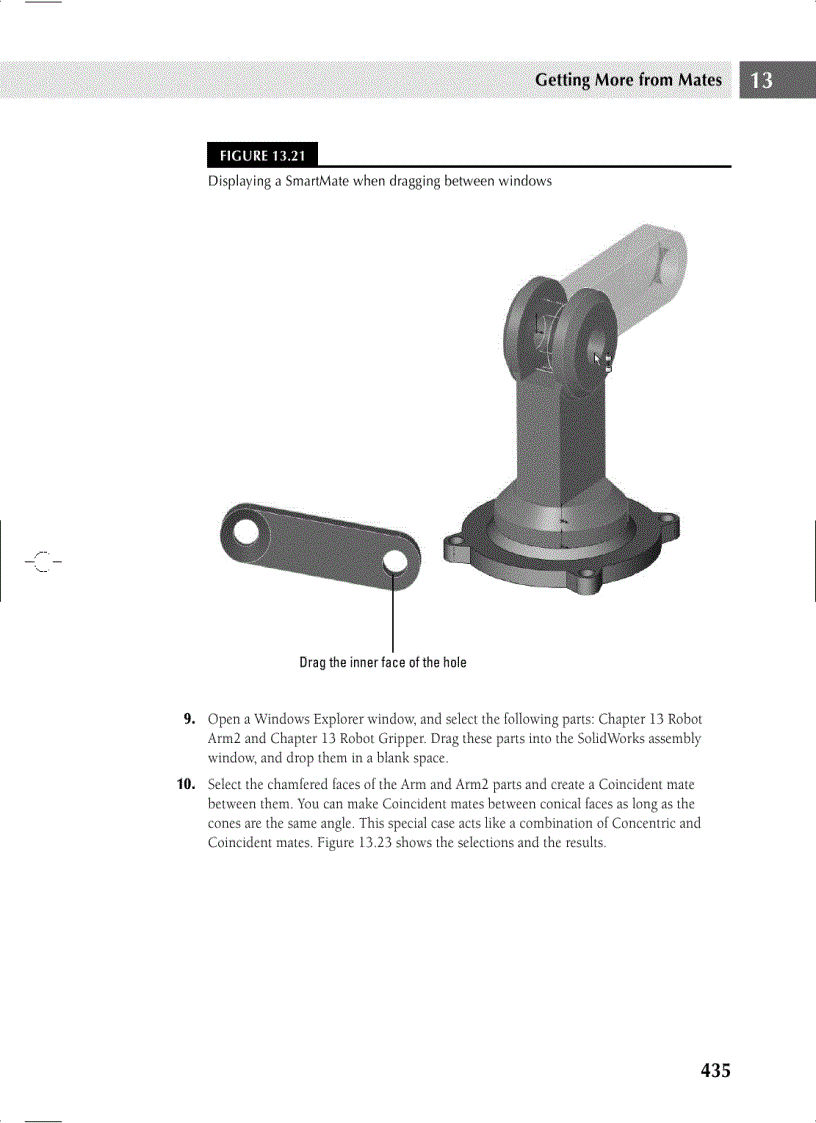 Getting More from Mates 13

FIGURE 13.21

Displaying a SmartMate when dragging between windows

Drag the inner face of the hole

9. Open a Windows Explorer window, and select the following parts: Chapter 13 Robot Arm2 and Chapter 13 Robot Gripper. Drag these parts into the SolidWorks assembly window, and drop them in a blank space.

10. Select the chamfered faces of the Arm and Arm2 parts and create a Coincident mate between them. You can make Coincident mates between conical faces as long as the cones are the same angle. This special case acts like a combination of Concentric and Coincident mates. Figure 13.23 shows the selections and the results.

435