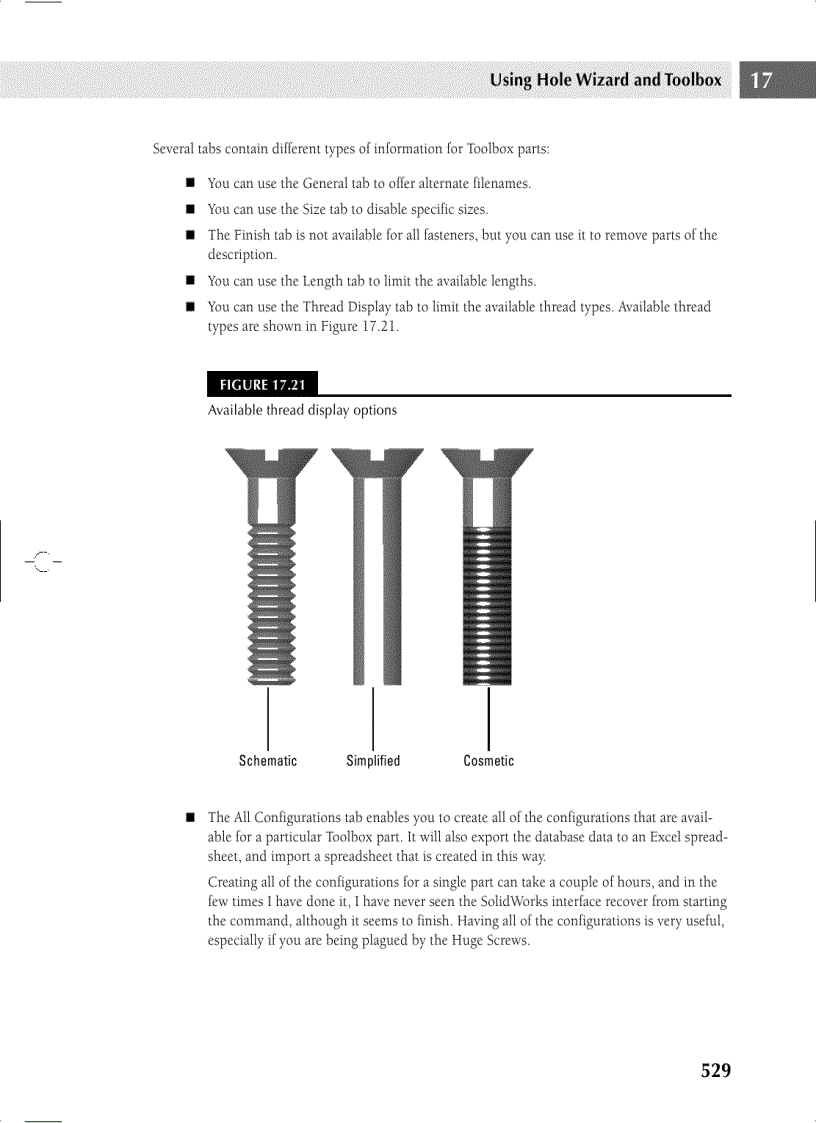 Using Hole Wizard and Toolbox 17

Several tabs contain different types of information for Toolbox parts:

■ You can use the General tab to offer alternate filenames.

■ You can use the Size tab to disable specific sizes.

■ The Finish tab is not available for all fasteners, but you can use it to remove parts of the description.

■ You can use the Length tab to limit the available lengths.

■ You can use the Thread Display tab to limit the available thread types. Available thread types are shown in Figure 17.21.

FIGURE 17.21
Available thread display options

Schematic Simplified Cosmetic

■ The All Configurations tab enables you to create all of the configurations that are available for a particular Toolbox part. It will also export the database data to an Excel spreadsheet, and import a spreadsheet that is created in this way.

Creating all of the configurations for a single part can take a couple of hours, and in the few times I have done it, I have never seen the SolidWorks interface recover from starting the command, although it seems to finish. Having all of the configurations is very useful, especially if you are being plagued by the Huge Screws.

529