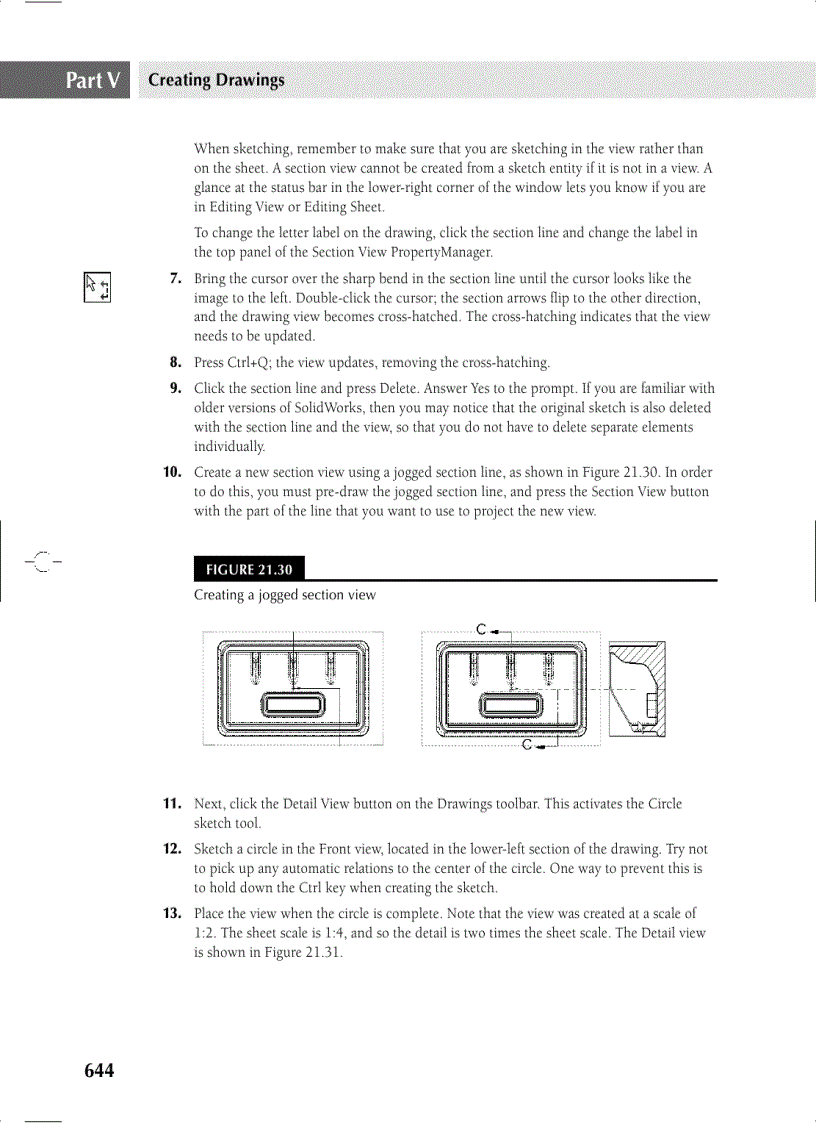 Part V Creating Drawings

When sketching, remember to make sure that you are sketching in the view rather than on the sheet. A section view cannot be created from a sketch entity if it is not in a view. A glance at the status bar in the lower-right corner of the window lets you know if you are in Editing View or Editing Sheet.

To change the letter label on the drawing, click the section line and change the label in the top panel of the Section View PropertyManager.

7. Bring the cursor over the sharp bend in the section line until the cursor looks like the image to the left. Double-click the cursor; the section arrows flip to the other direction, and the drawing view becomes cross-hatched. The cross-hatching indicates that the view needs to be updated.

8. Press Ctrl+Q; the view updates, removing the cross-hatching.

9. Click the section line and press Delete. Answer Yes to the prompt. If you are familiar with older versions of SolidWorks, then you may notice that the original sketch is also deleted with the section line and the view, so that you do not have to delete separate elements individually.

10. Create a new section view using a jogged section line, as shown in Figure 21.30. In order to do this, you must pre-draw the jogged section line, and press the Section View button with the part of the line that you want to use to project the new view.

FIGURE 21.30

Creating a jogged section view

C

C

11. Next, click the Detail View button on the Drawings toolbar. This activates the Circle sketch tool.

12. Sketch a circle in the Front view, located in the lower-left section of the drawing. Try not to pick up any automatic relations to the center of the circle. One way to prevent this is to hold down the Ctrl key when creating the sketch.

13. Place the view when the circle is complete. Note that the view was created at a scale of 1:2. The sheet scale is 1:4, and so the detail is two times the sheet scale. The Detail view is shown in Figure 21.31.

644