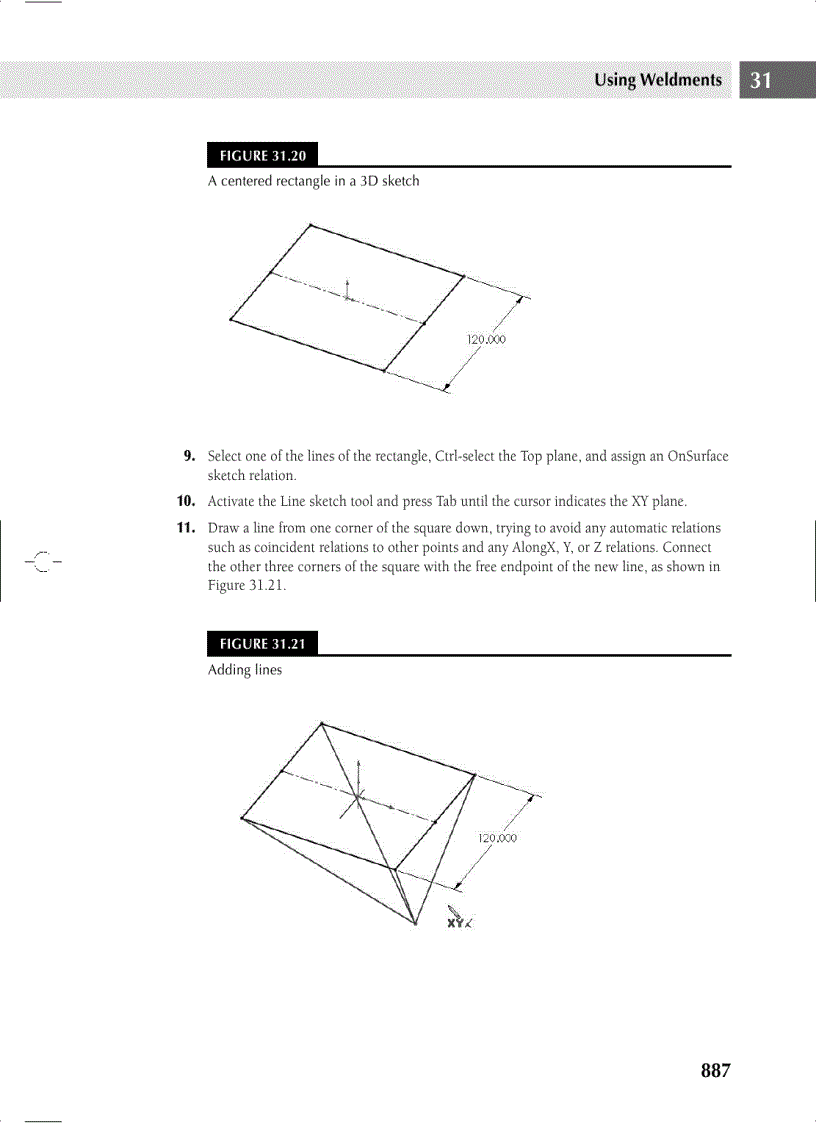 Using Weldments 31

FIGURE 31.20

A centered rectangle in a 3D sketch

120.000

9. Select one of the lines of the rectangle, Ctrl-select the Top plane, and assign an OnSurface sketch relation.

10. Activate the Line sketch tool and press Tab until the cursor indicates the XY plane.

11. Draw a line from one corner of the square down, trying to avoid any automatic relations such as coincident relations to other points and any AlongX, Y, or Z relations. Connect the other three corners of the square with the free endpoint of the new line, as shown in Figure 31.21.

FIGURE 31.21

Adding lines

120.000

XY

887