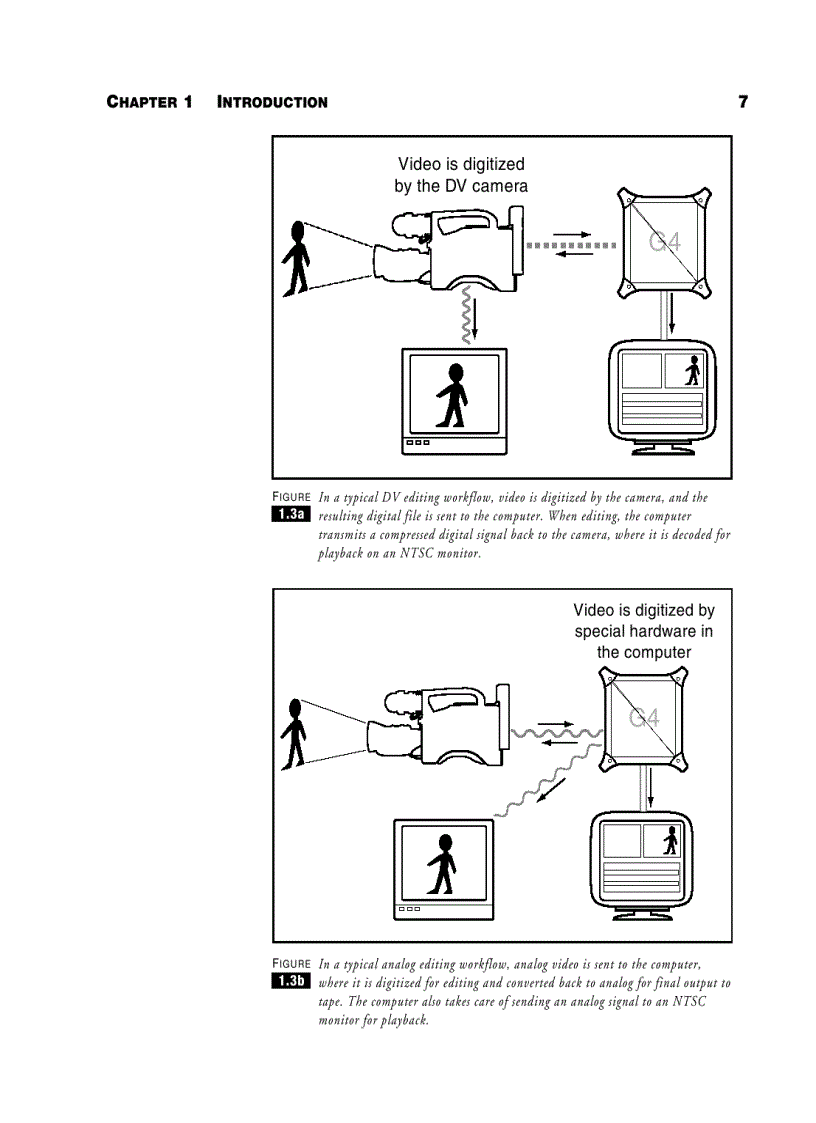 CHAPTER 1 INTRODUCTION

7

Video is digitized by the DV camera

G4

FIGURE 1.3a In a typical DV editing workflow, video is digitized by the camera, and the resulting digital file is sent to the computer. When editing, the computer transmits a compressed digital signal back to the camera, where it is decoded for playback on an NTSC monitor.

Video is digitized by special hardware in the computer

G4

FIGURE 1.3b In a typical analog editing workflow, analog video is sent to the computer, where it is digitized for editing and converted back to analog for final output to tape. The computer also takes care of sending an analog signal to an NTSC monitor for playback.