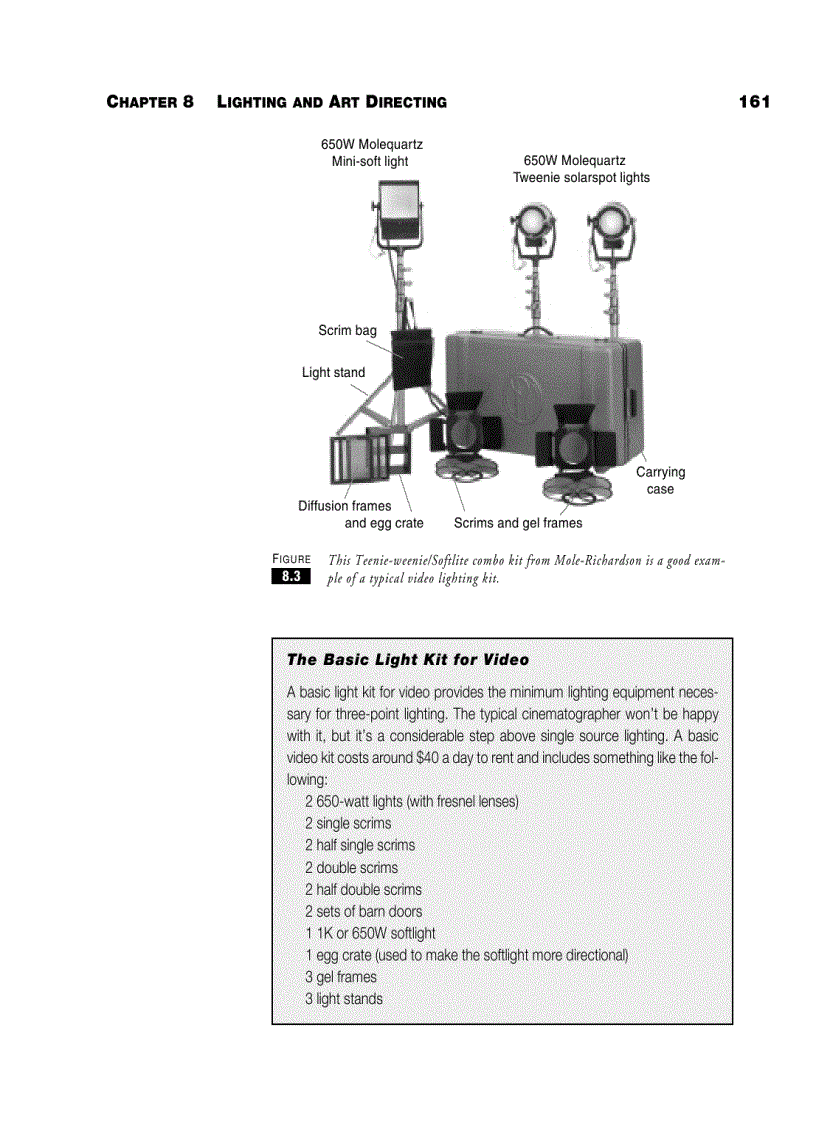 CHAPTER 8 LIGHTING AND ART DIRECTING 161

650W Molequartz Mini-soft light

650W Molequartz Tweenie solarspot lights

Scrim bag

Light stand

Carrying case

Diffusion frames and egg crate

Scrims and gel frames

FIGURE 8.3 This Teenie-weenie/Softlite combo kit from Mole-Richardson is a good example of a typical video lighting kit.

The Basic Light Kit for Video

A basic light kit for video provides the minimum lighting equipment necessary for three-point lighting. The typical cinematographer won't be happy with it, but it's a considerable step above single source lighting. A basic video kit costs around $40 a day to rent and includes something like the following:

2 650-watt lights (with fresnel lenses)
2 single scrims
2 half single scrims
2 double scrims
2 half double scrims
2 sets of barn doors
1 1K or 650W softlight
1 egg crate (used to make the softlight more directional)
3 gel frames
3 light stands