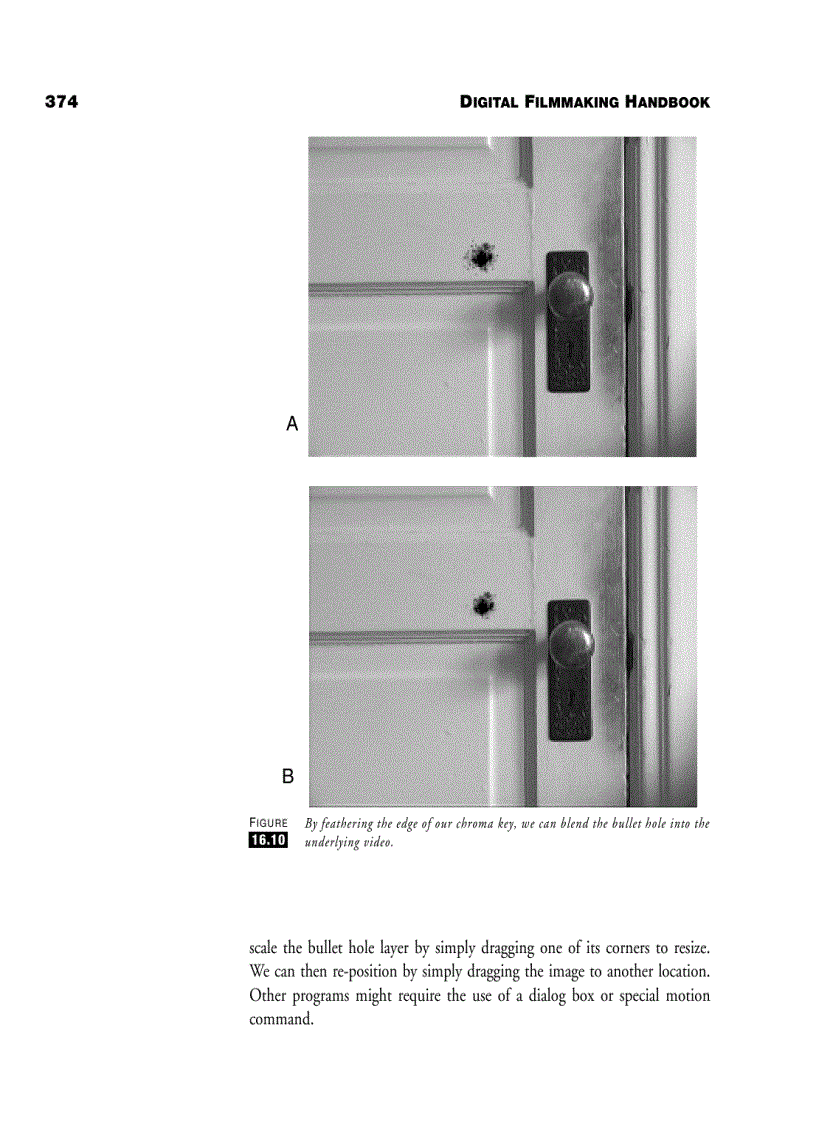 374 DIGITAL FILMMAKING HANDBOOK

A

B

FIGURE 16.10 By feathering the edge of our chroma key, we can blend the bullet hole into the underlying video.

scale the bullet hole layer by simply dragging one of its corners to resize. We can then re-position by simply dragging the image to another location. Other programs might require the use of a dialog box or special motion command.