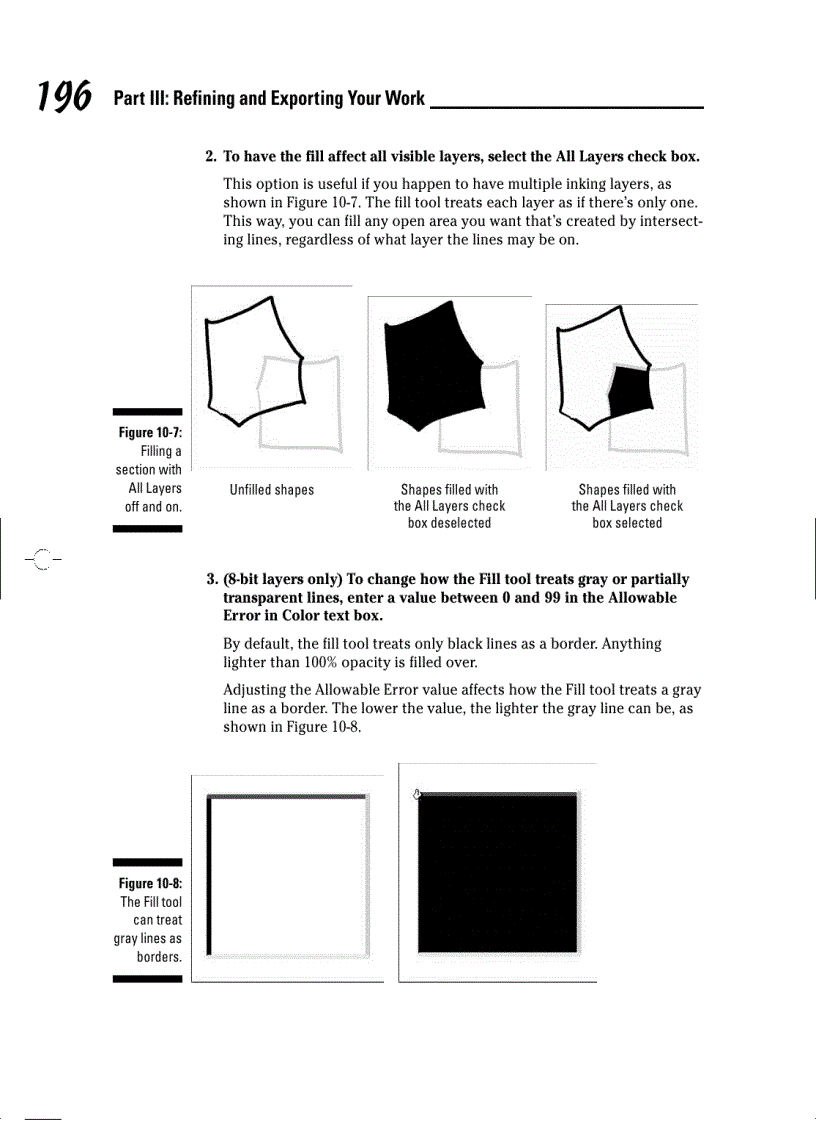 196 Part III: Refining and Exporting Your Work

2. To have the fill affect all visible layers, select the All Layers check box.

This option is useful if you happen to have multiple inking layers, as shown in Figure 10-7. The fill tool treats each layer as if there's only one. This way, you can fill any open area you want that's created by intersecting lines, regardless of what layer the lines may be on.

Figure 10-7: Filling a section with All Layers off and on.

Unfilled shapes

Shapes filled with the All Layers check box deselected

Shapes filled with the All Layers check box selected

3. (8-bit layers only) To change how the Fill tool treats gray or partially transparent lines, enter a value between 0 and 99 in the Allowable Error in Color text box.

By default, the fill tool treats only black lines as a border. Anything lighter than 100% opacity is filled over.

Adjusting the Allowable Error value affects how the Fill tool treats a gray line as a border. The lower the value, the lighter the gray line can be, as shown in Figure 10-8.

Figure 10-8: The Fill tool can treat gray lines as borders.