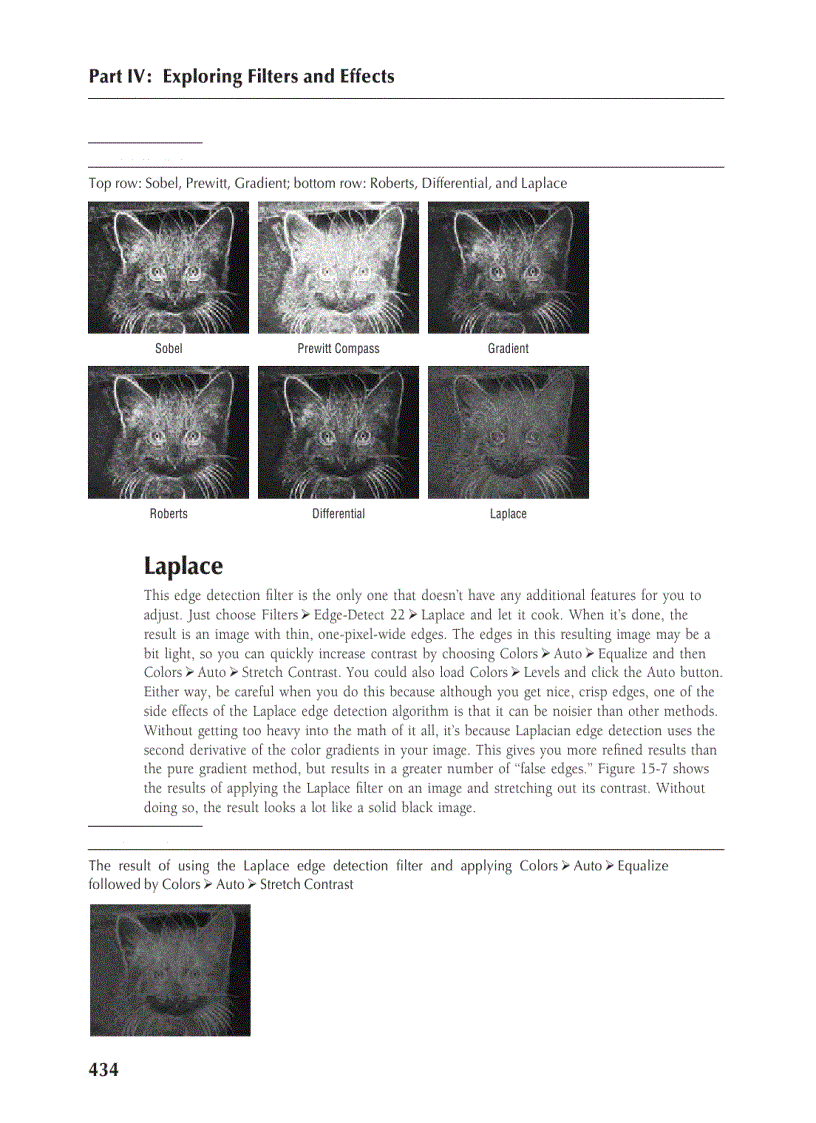 Part IV: Exploring Filters and Effects

Top row: Sobel, Prewitt, Gradient; bottom row: Roberts, Differential, and Laplace

Sobel

Prewitt Compass

Gradient

Roberts

Differential

Laplace

Laplace

This edge detection filter is the only one that doesn't have any additional features for you to adjust. Just choose Filters ➢ Edge-Detect 22 ➢ Laplace and let it cook. When it's done, the result is an image with thin, one-pixel-wide edges. The edges in this resulting image may be a bit light, so you can quickly increase contrast by choosing Colors ➢ Auto ➢ Equalize and then Colors ➢ Auto ➢ Stretch Contrast. You could also load Colors ➢ Levels and click the Auto button. Either way, be careful when you do this because although you get nice, crisp edges, one of the side effects of the Laplace edge detection algorithm is that it can be noisier than other methods. Without getting too heavy into the math of it all, it's because Laplacian edge detection uses the second derivative of the color gradients in your image. This gives you more refined results than the pure gradient method, but results in a greater number of "false edges." Figure 15-7 shows the results of applying the Laplace filter on an image and stretching out its contrast. Without doing so, the result looks a lot like a solid black image.

The result of using the Laplace edge detection filter and applying Colors ➢ Auto ➢ Equalize followed by Colors ➢ Auto ➢ Stretch Contrast

434