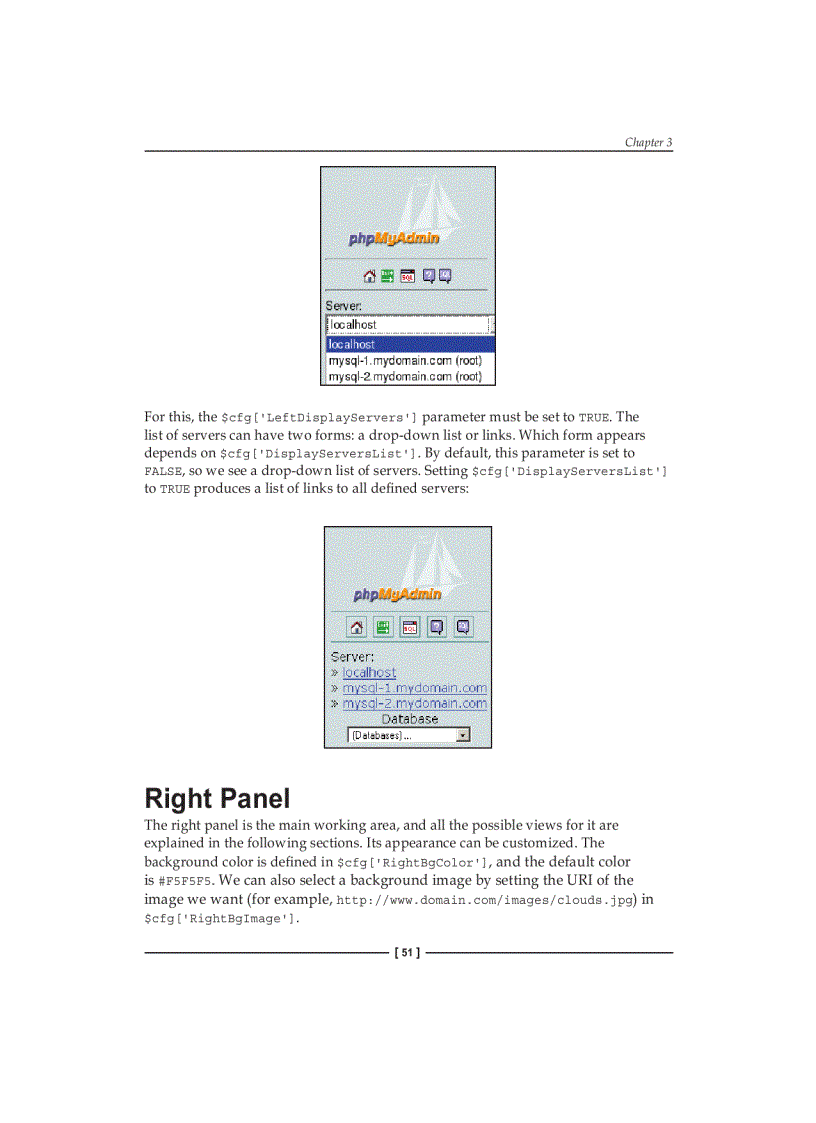 Chapter 3

phpMyAdmin

SQL

Server:

localhost

localhost

mysql-1.mydomain.com (root)

mysql-2.mydomain.com (root)

For this, the $cfg['LeftDisplayServers'] parameter must be set to TRUE. The list of servers can have two forms: a drop-down list or links. Which form appears depends on $cfg['DisplayServersList']. By default, this parameter is set to FALSE, so we see a drop-down list of servers. Setting $cfg['DisplayServersList'] to TRUE produces a list of links to all defined servers:

phpMyAdmin

SQL

Server:

» localhost

» mysql-1.mydomain.com

» mysql-2.mydomain.com

Database

(Databases) ...

Right Panel

The right panel is the main working area, and all the possible views for it are explained in the following sections. Its appearance can be customized. The background color is defined in $cfg['RightBgColor'], and the default color is #F5F5F5. We can also select a background image by setting the URI of the image we want (for example, http://www.domain.com/images/clouds.jpg) in $cfg['RightBgImage'].

[ 51 ]