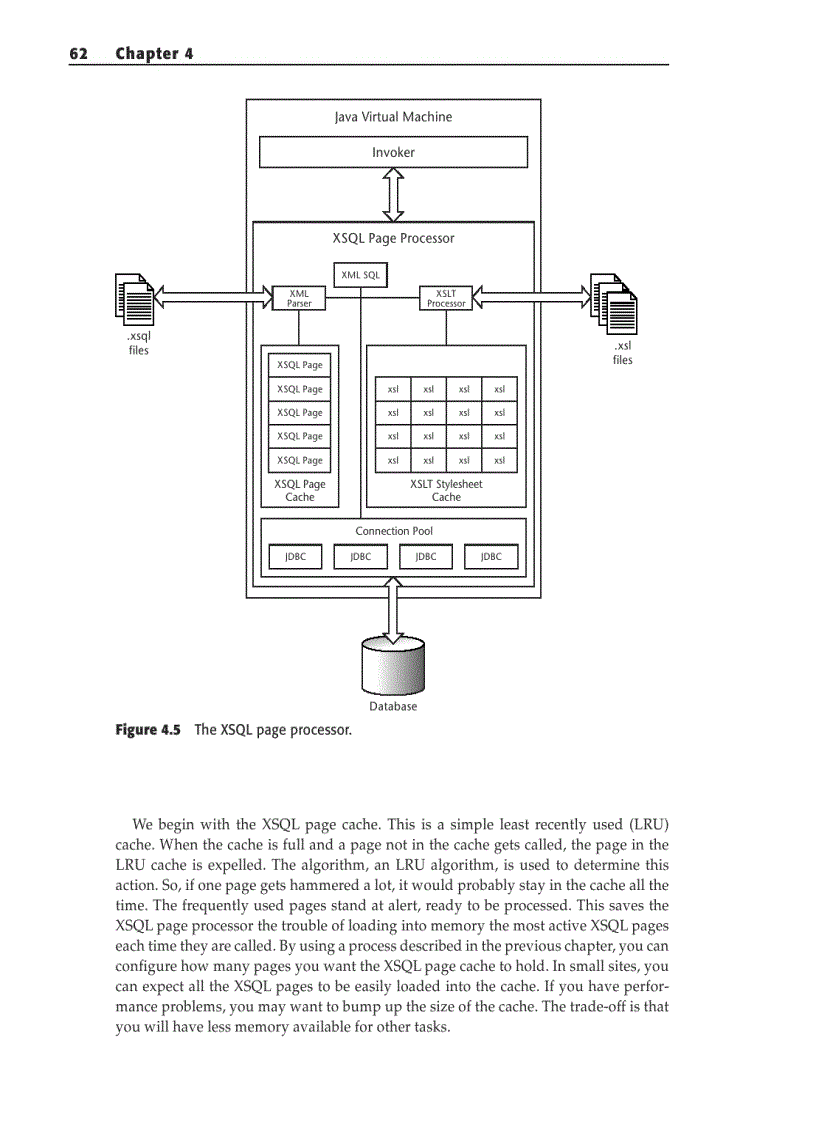 62 Chapter 4

Java Virtual Machine

Invoker

XSQL Page Processor

XML SQL

XML Parser

XSLT Processor

.xsql files

.xsl files

XSQL Page

XSQL Page

XSQL Page

XSQL Page

XSQL Page

XSQL Page Cache

| xsl | xsl | xsl | xsl |
|---|---|---|---|
| xsl | xsl | xsl | xsl |
| xsl | xsl | xsl | xsl |
| xsl | xsl | xsl | xsl |

XSLT Stylesheet Cache

Connection Pool

JDBC JDBC JDBC JDBC

Database

Figure 4.5 The XSQL page processor.

We begin with the XSQL page cache. This is a simple least recently used (LRU) cache. When the cache is full and a page not in the cache gets called, the page in the LRU cache is expelled. The algorithm, an LRU algorithm, is used to determine this action. So, if one page gets hammered a lot, it would probably stay in the cache all the time. The frequently used pages stand at alert, ready to be processed. This saves the XSQL page processor the trouble of loading into memory the most active XSQL pages each time they are called. By using a process described in the previous chapter, you can configure how many pages you want the XSQL page cache to hold. In small sites, you can expect all the XSQL pages to be easily loaded into the cache. If you have performance problems, you may want to bump up the size of the cache. The trade-off is that you will have less memory available for other tasks.